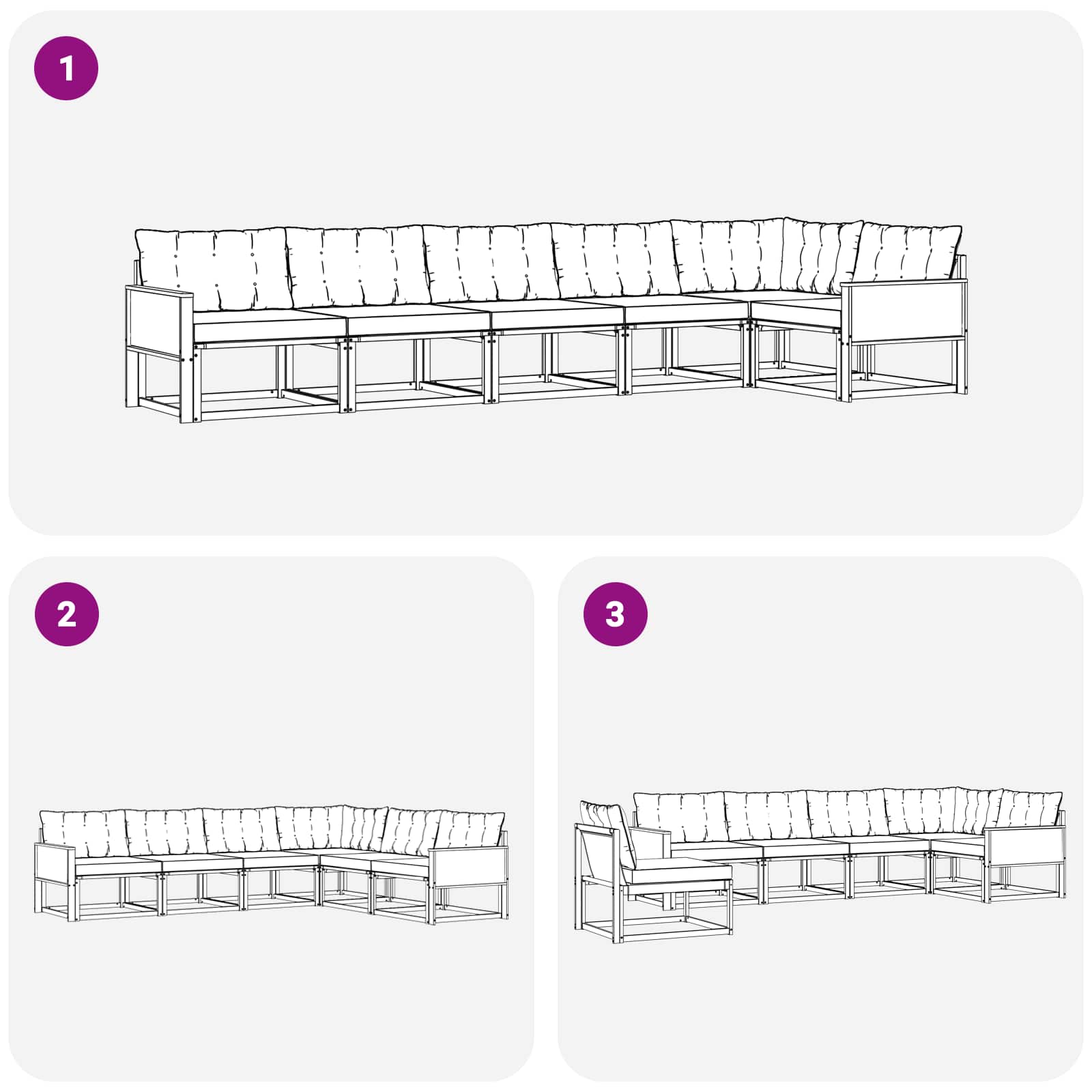 1

2

3