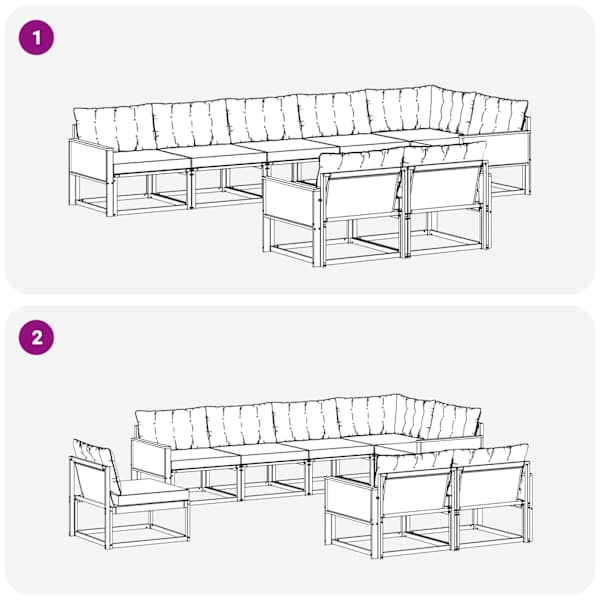 1

2