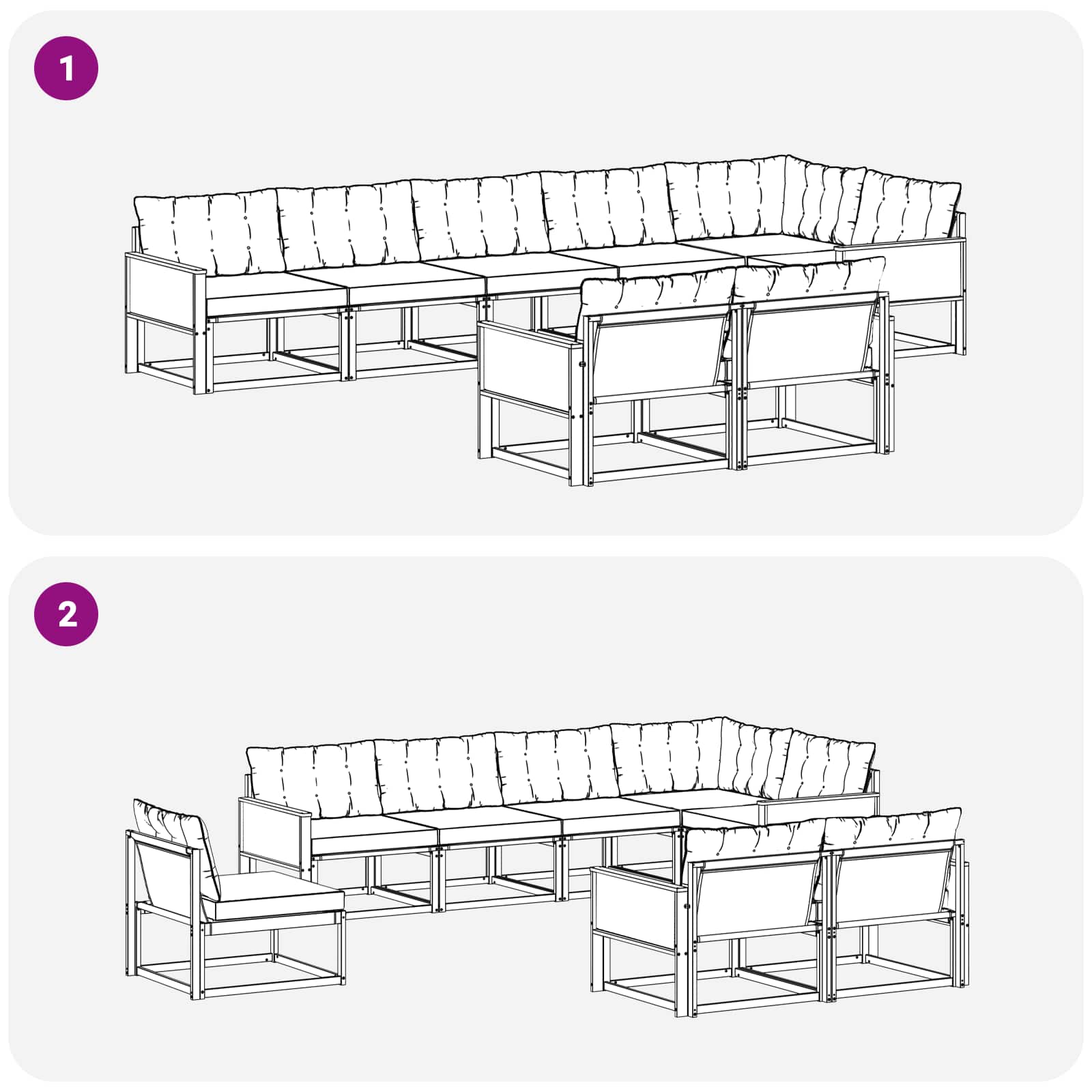 1

2