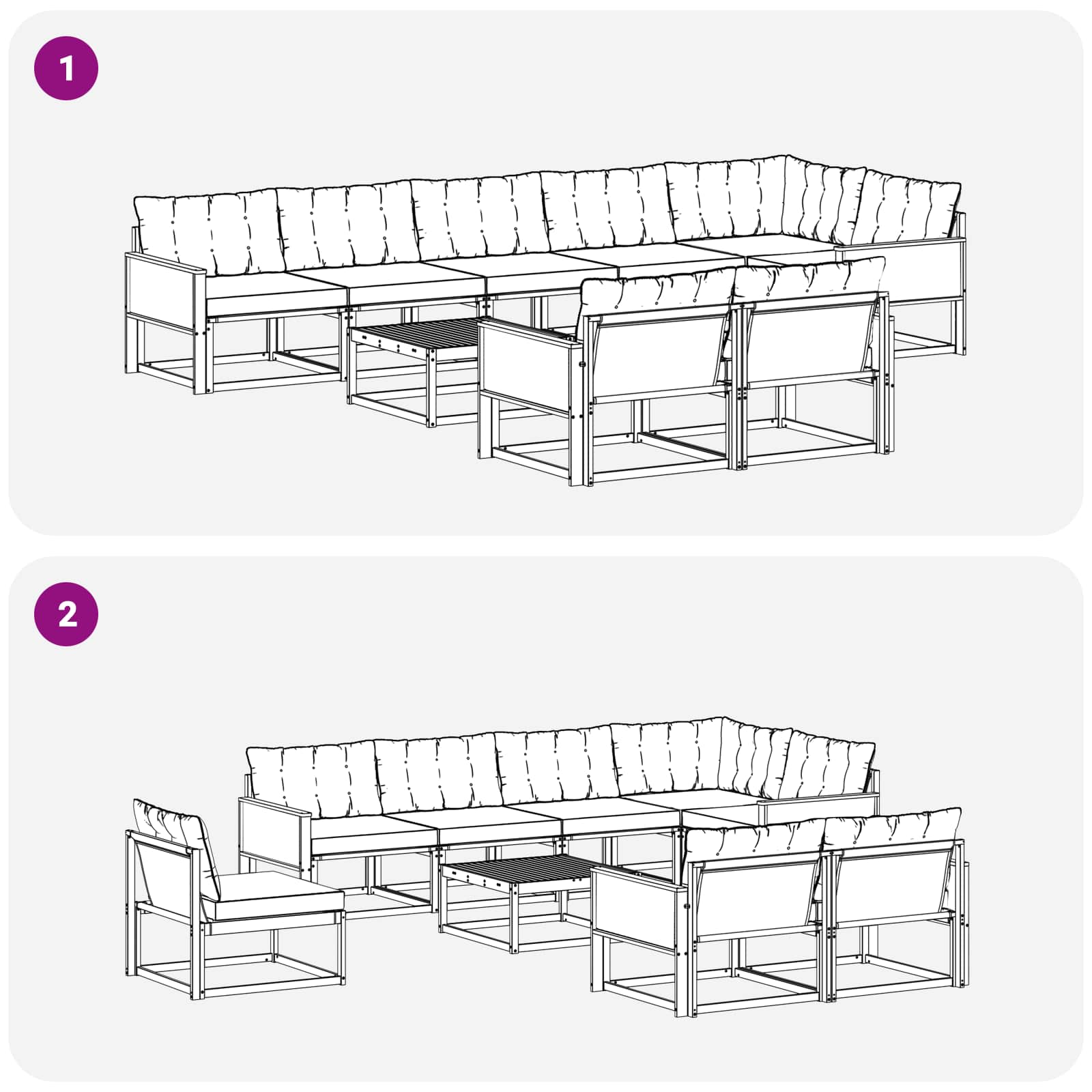 1

2