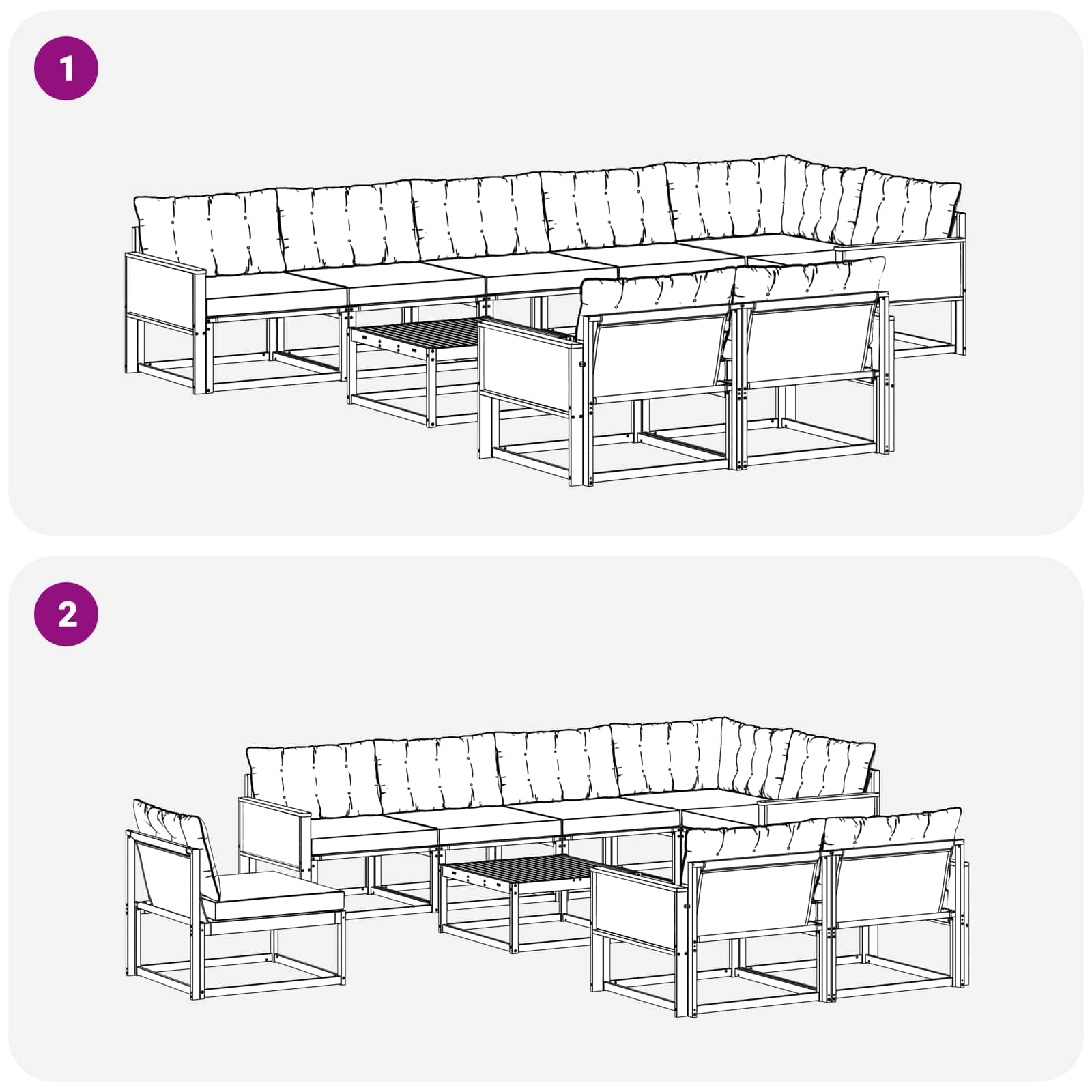 1

2