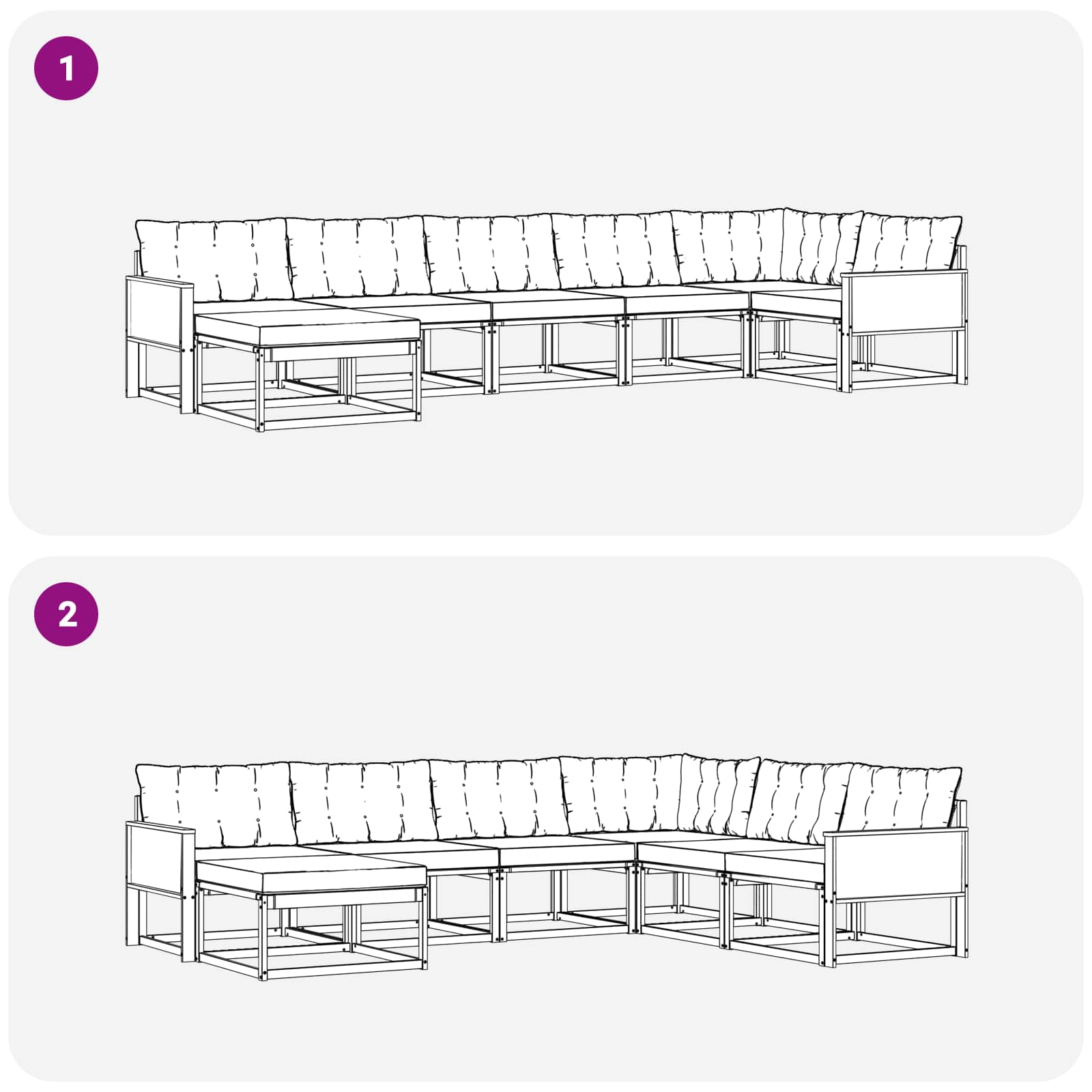 1

2