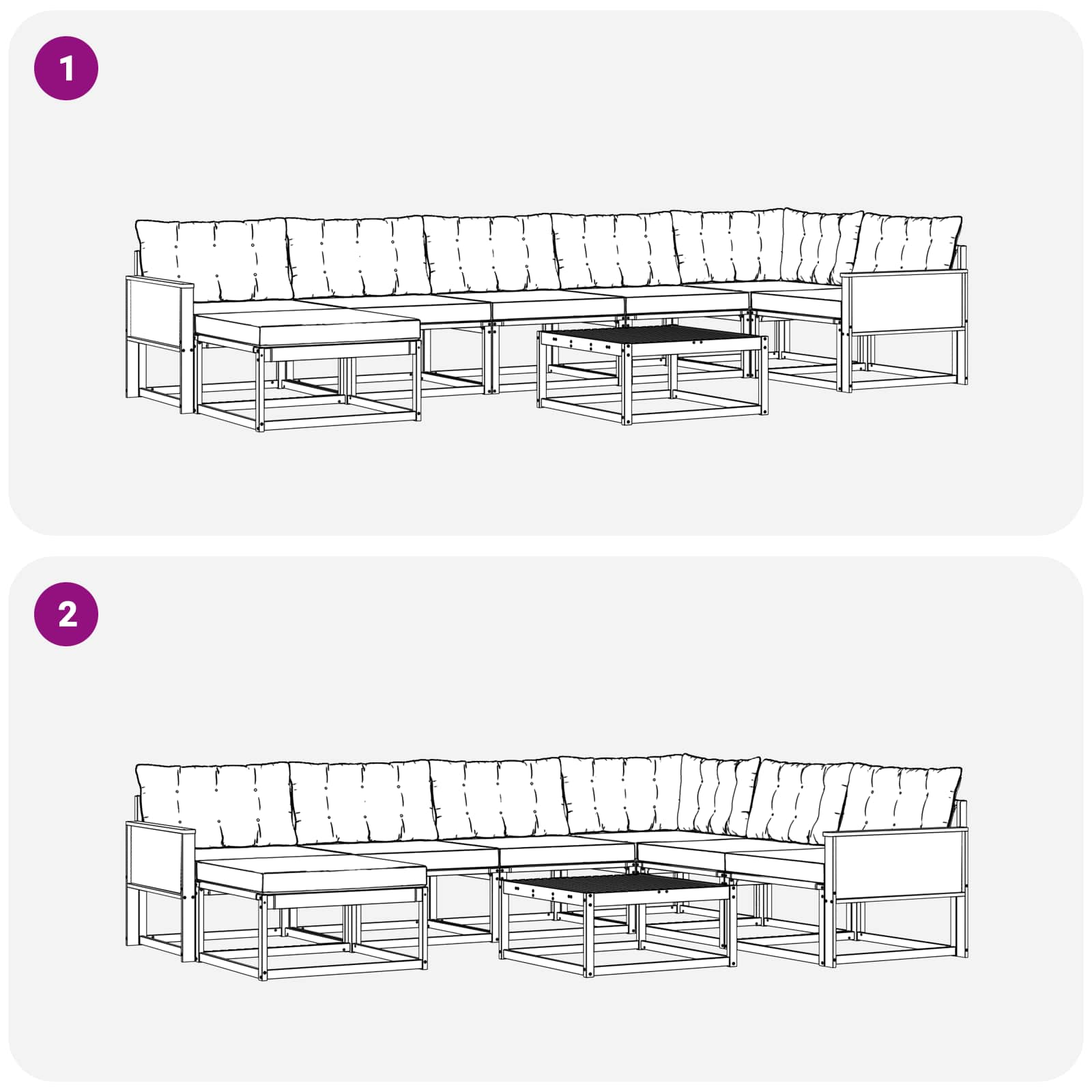 1

2