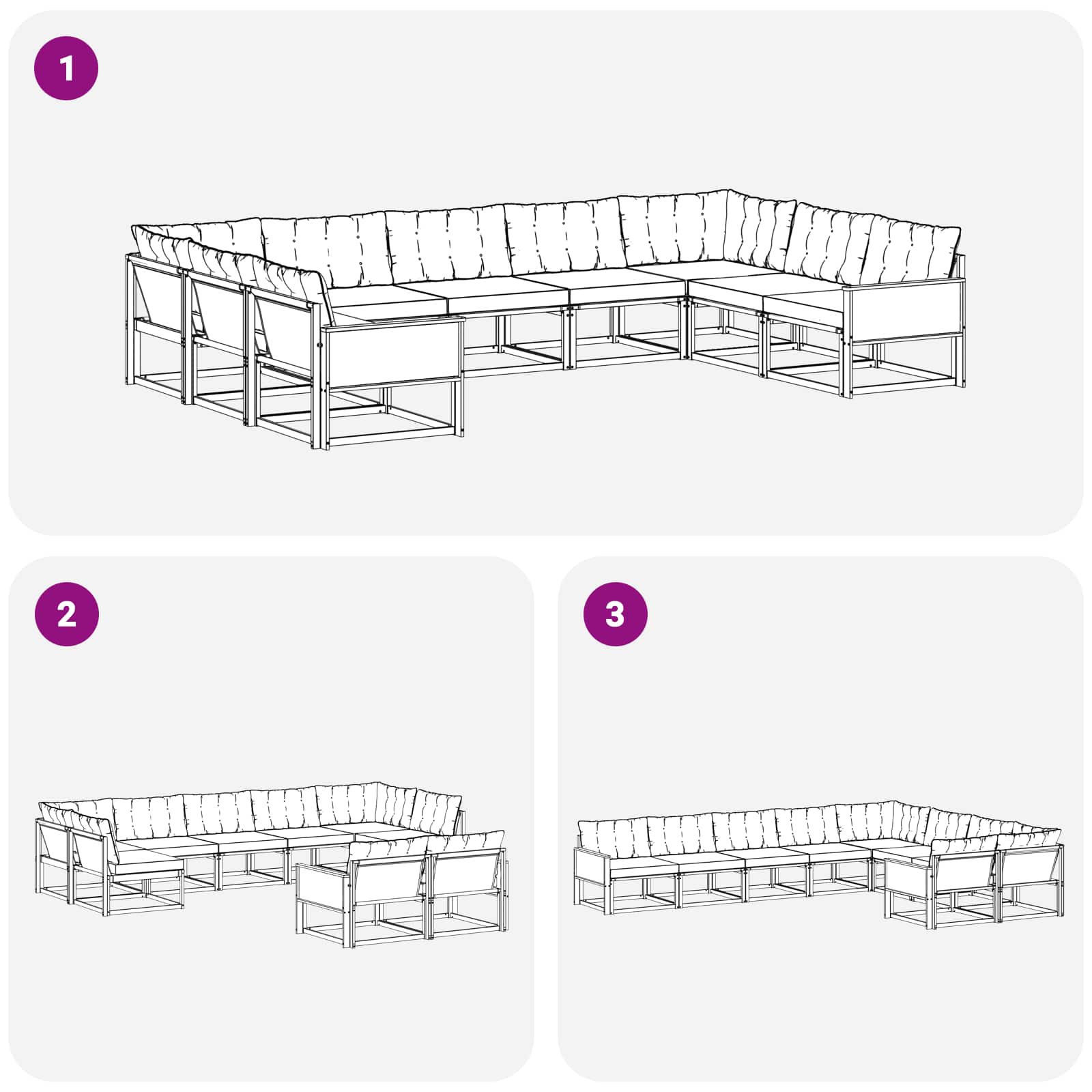 1

2

3