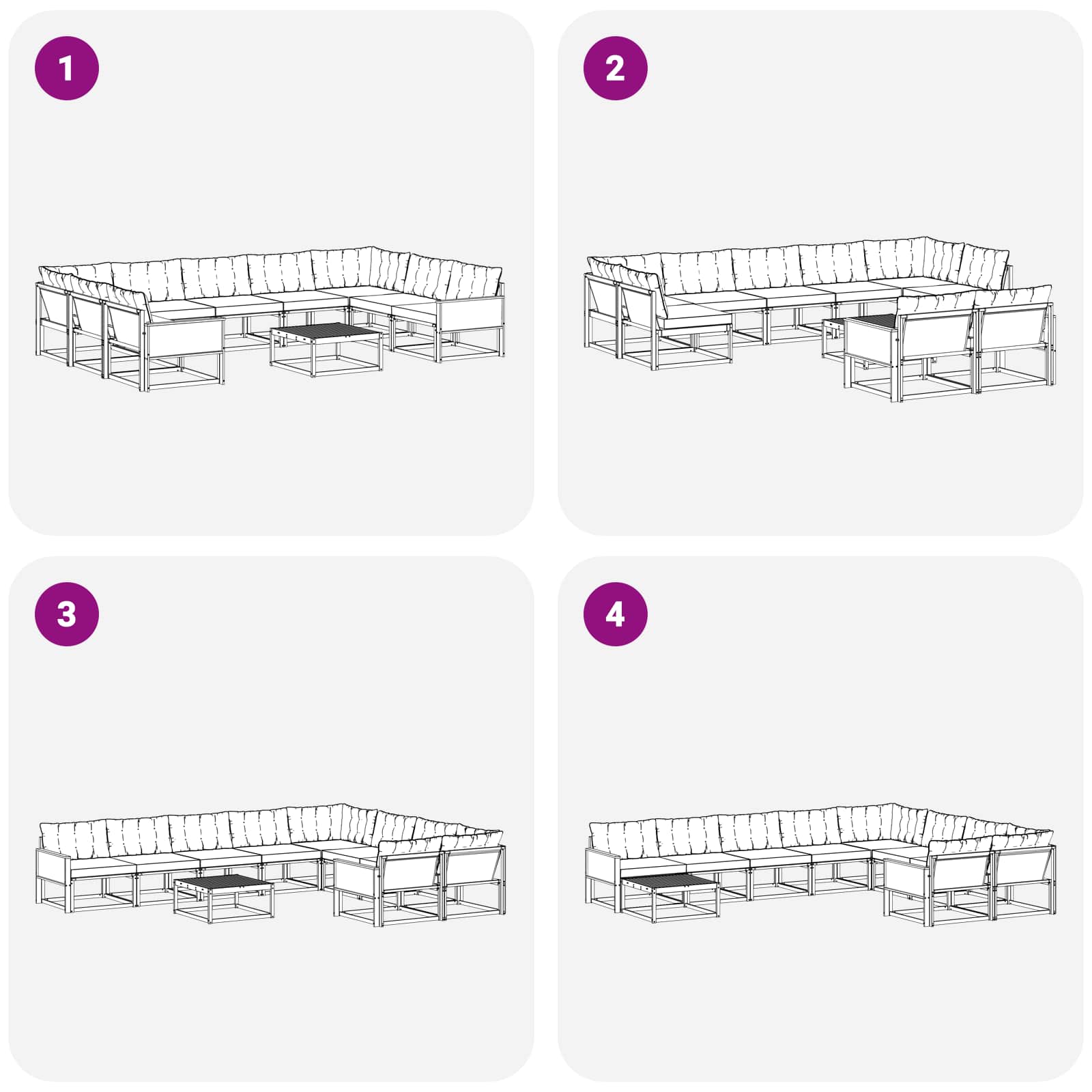 1

2

3

4