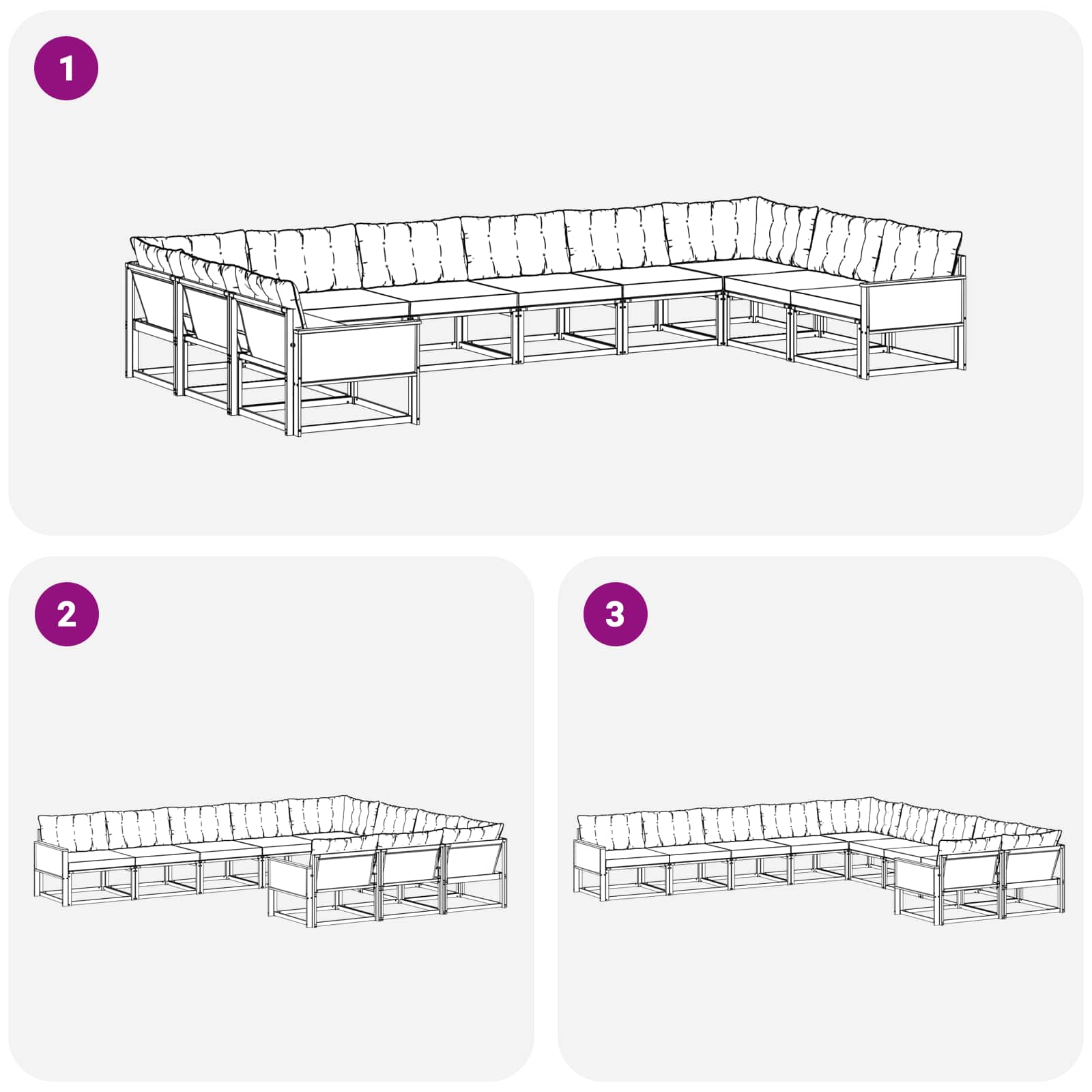 1

2

3