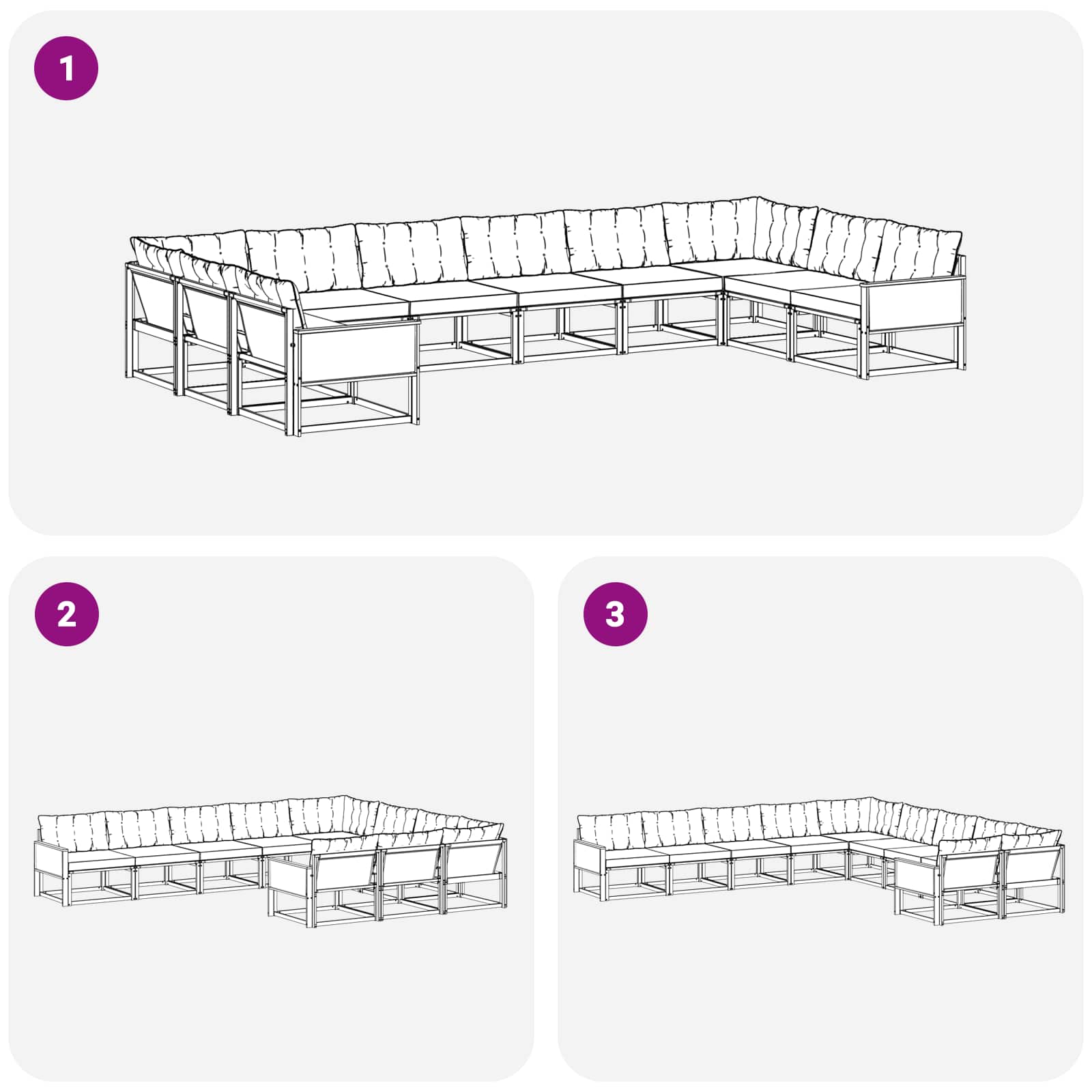 1

2

3