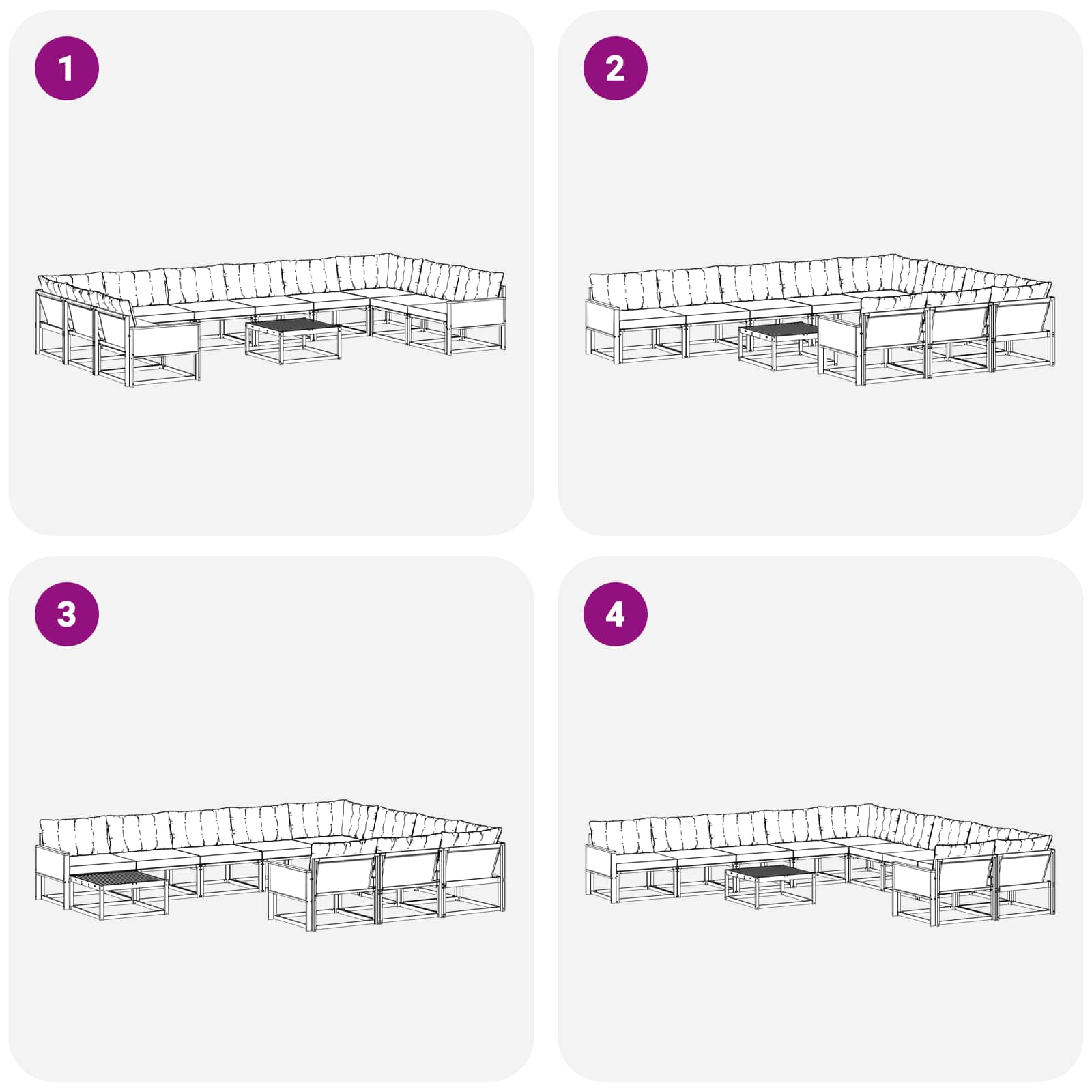 1

2

3

4