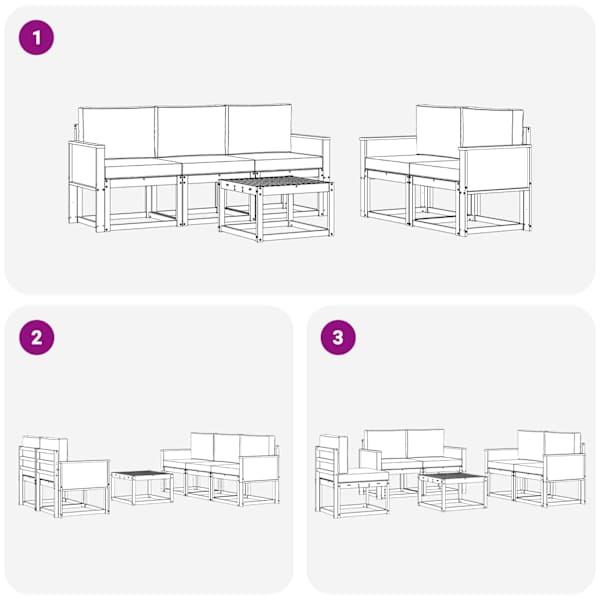 1

2

3