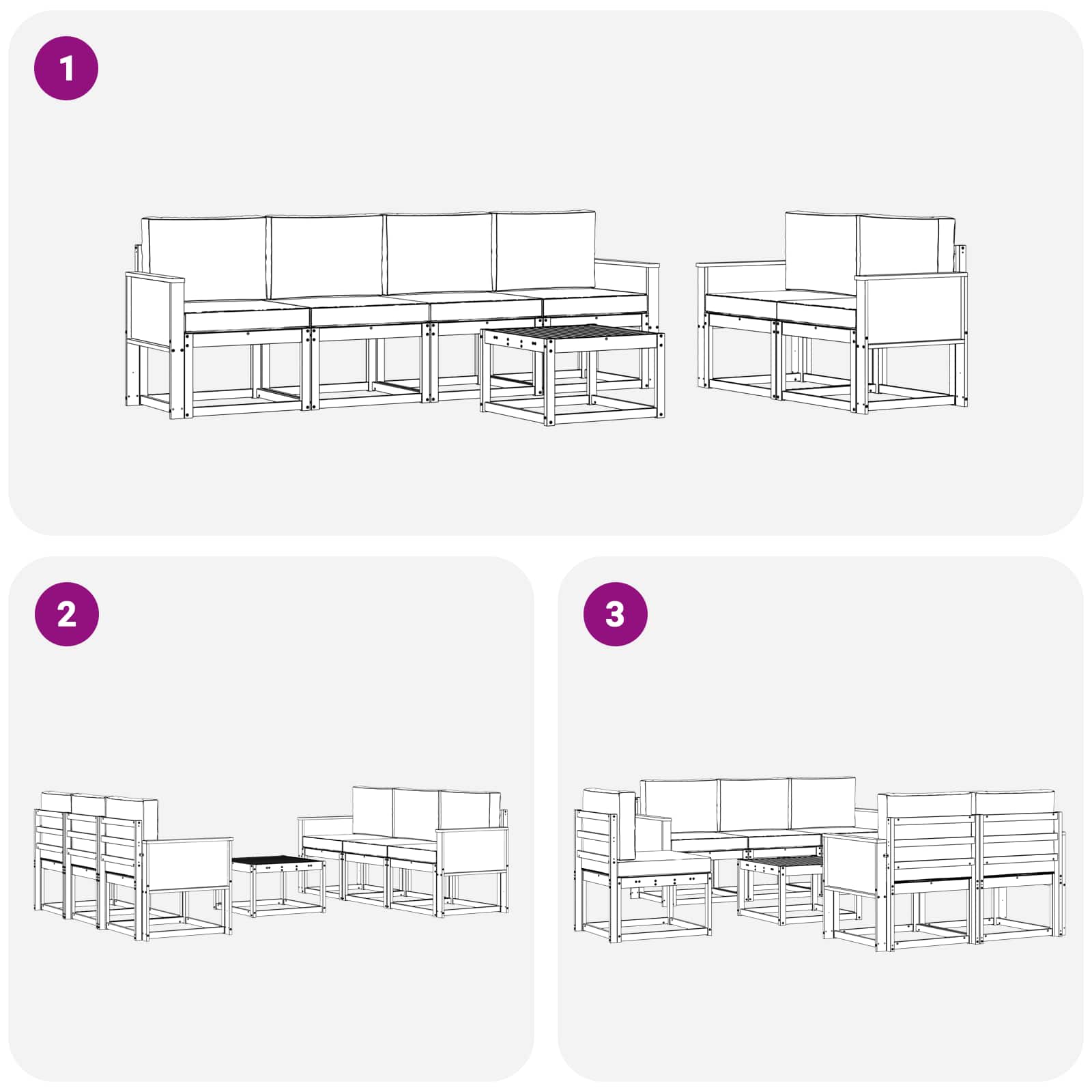 1

2

3