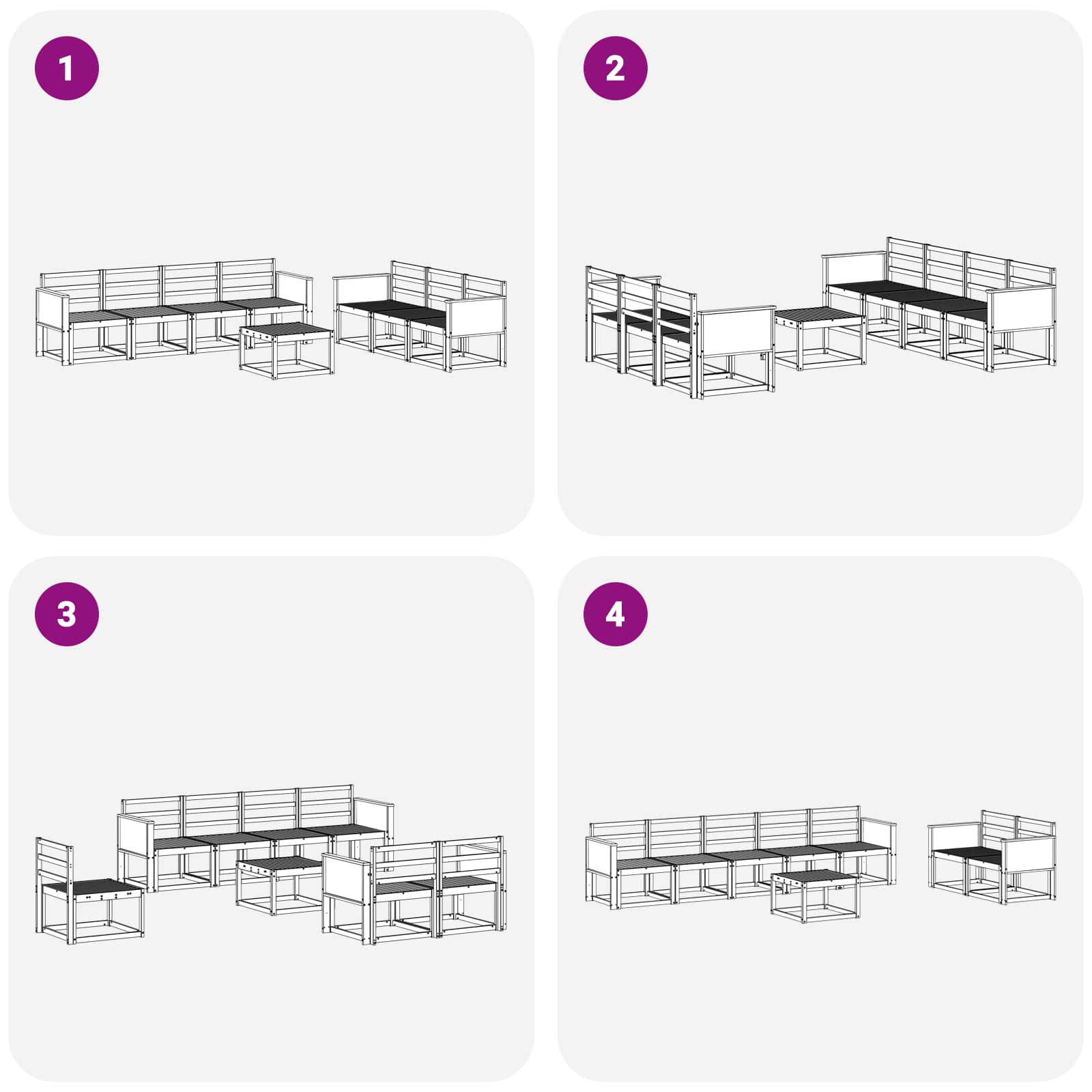 1

2

3

4