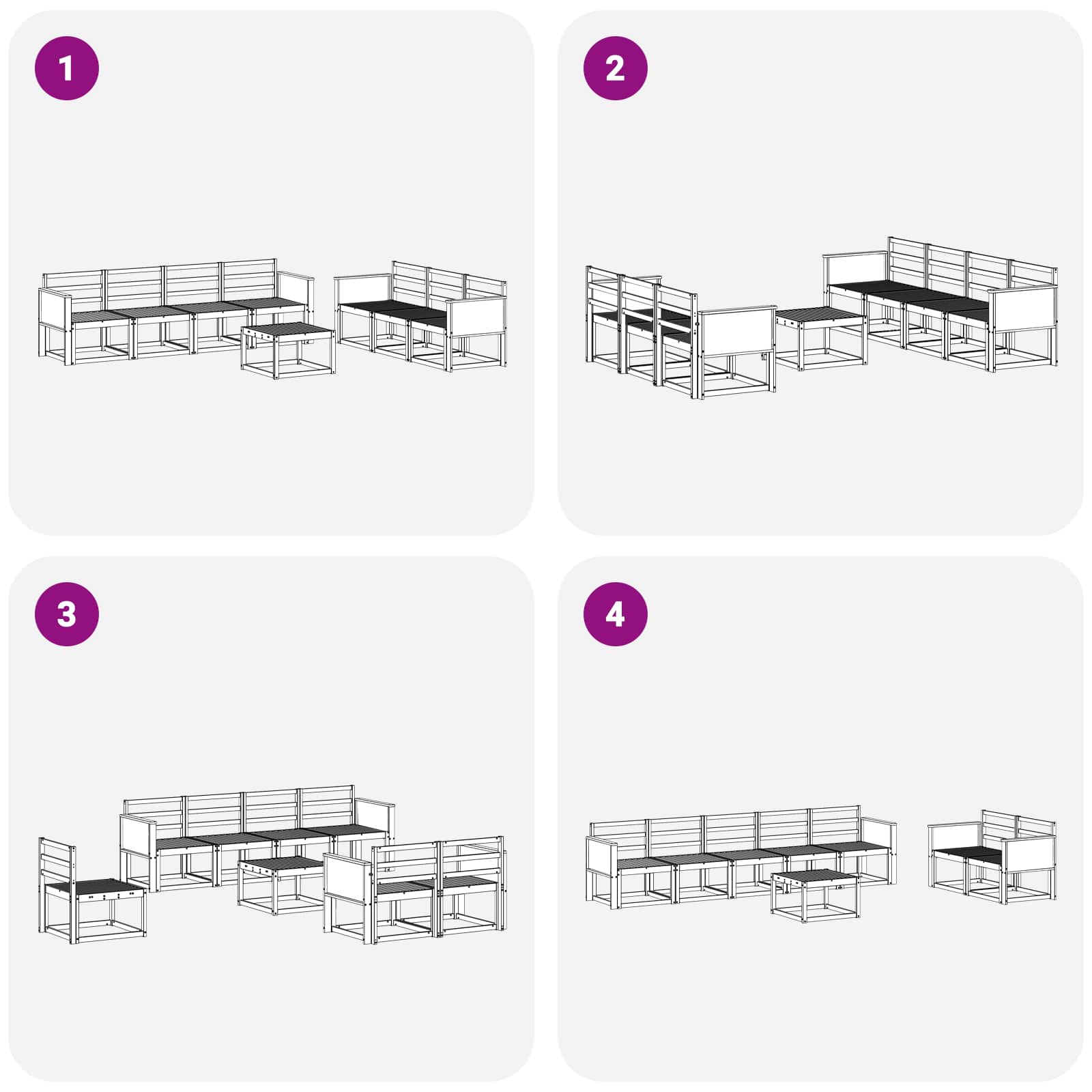 1

2

3

4