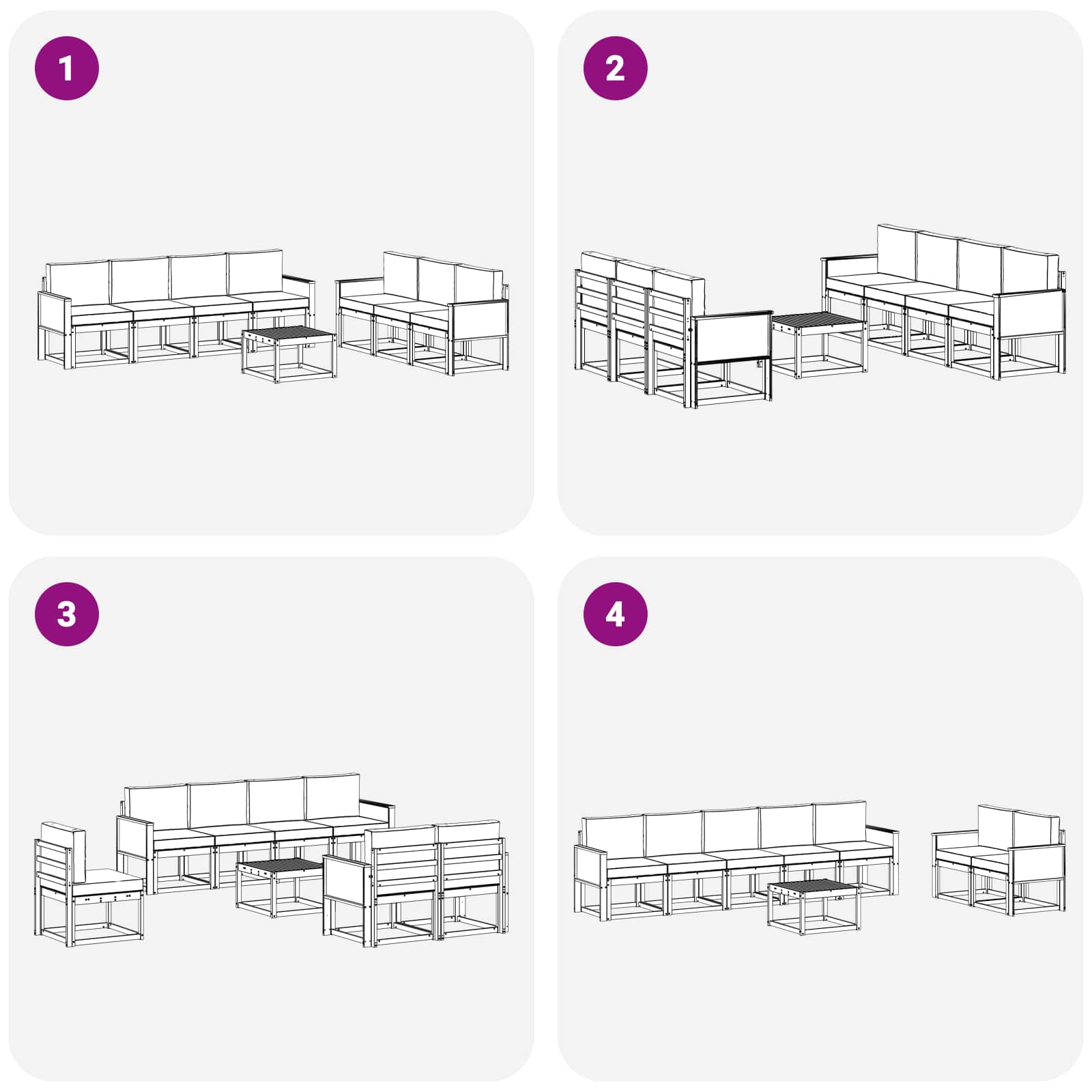 1

2

3

4