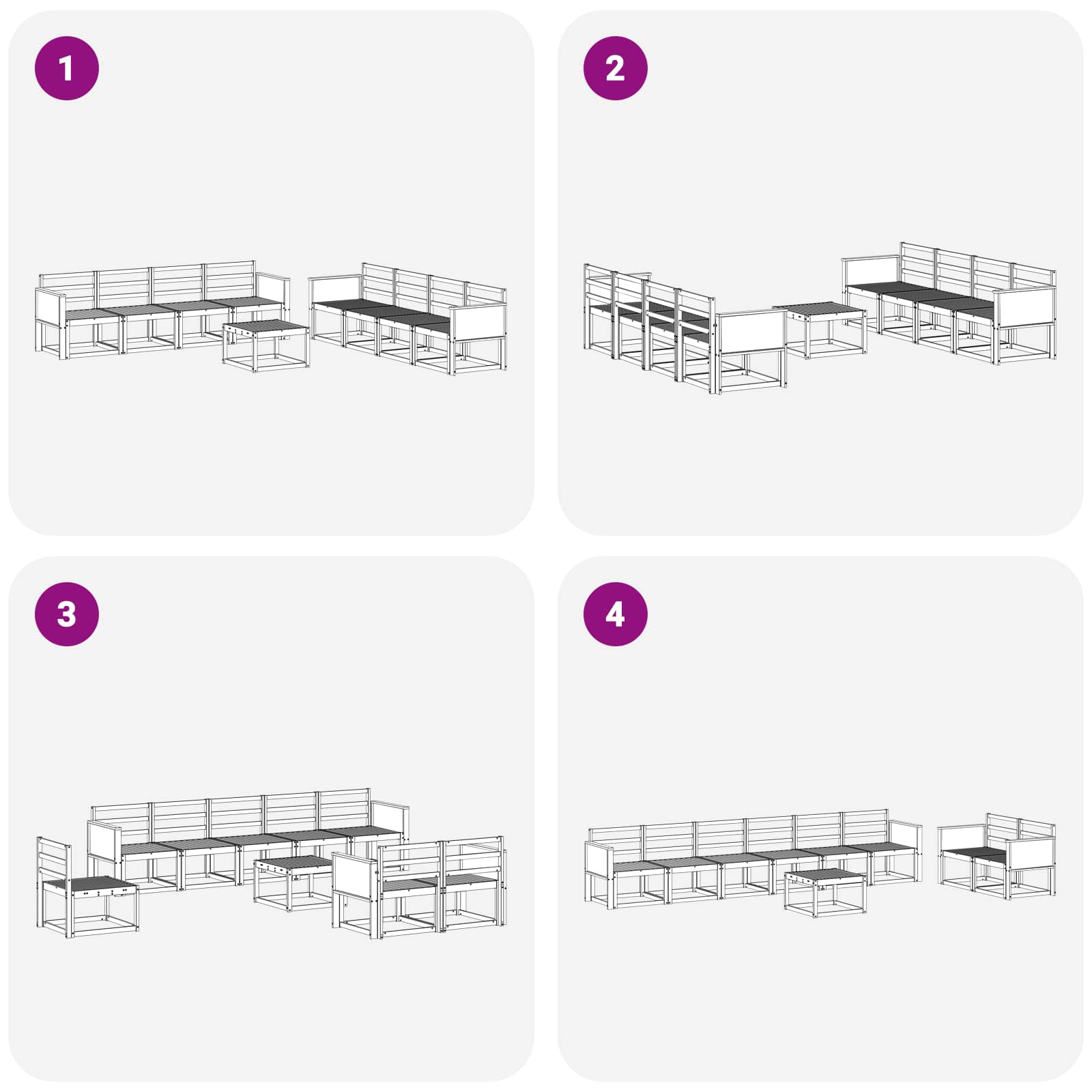 1

2

3

4