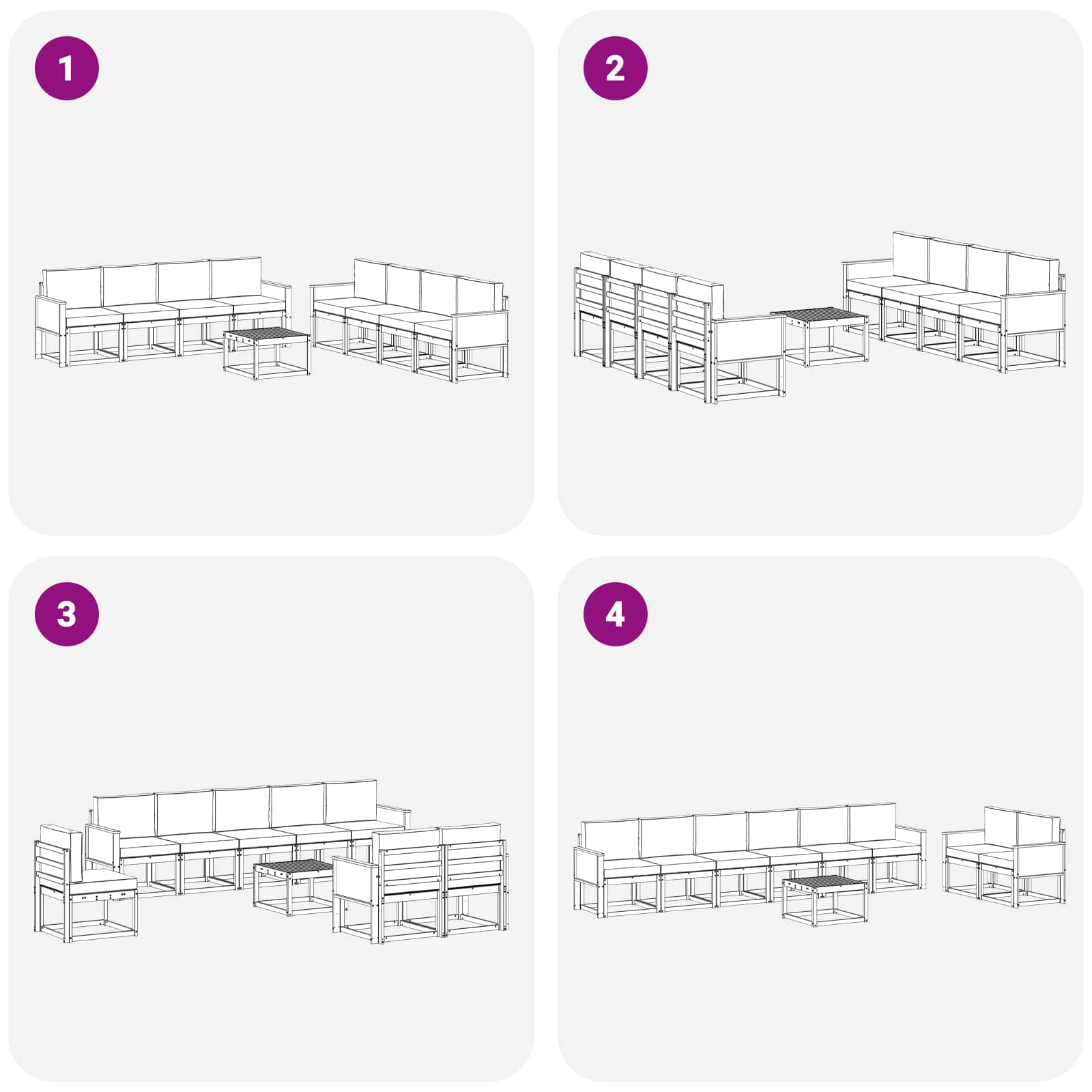 1

2

3

4