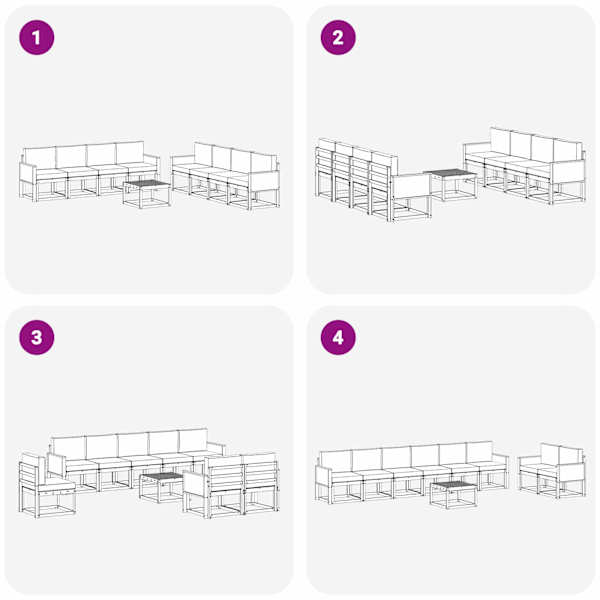 1

2

3

4