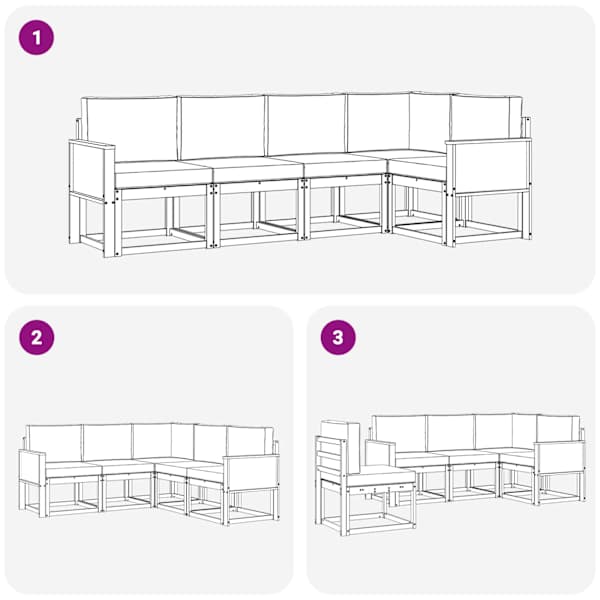 1

2

3