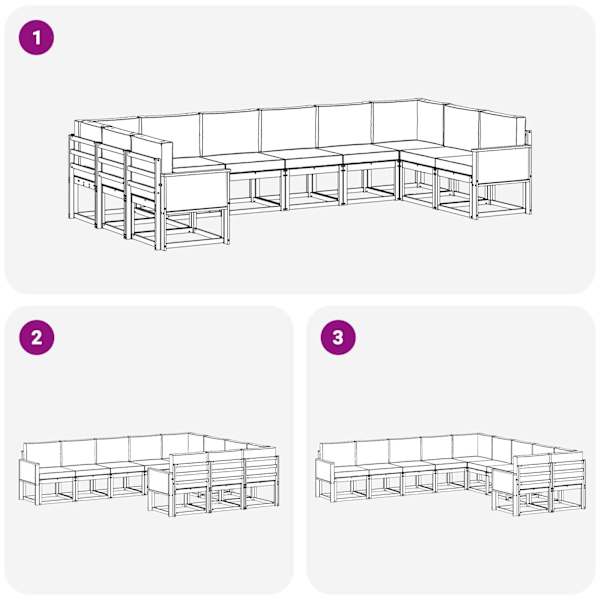 1

2

3