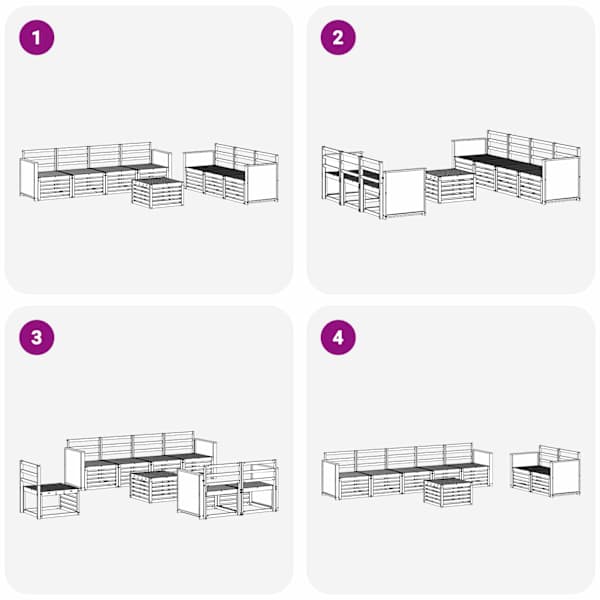 1

2

3

4