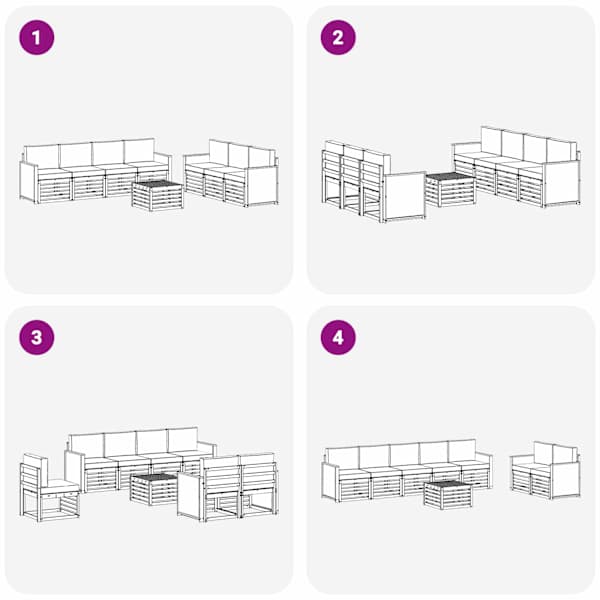 1

2

3

4