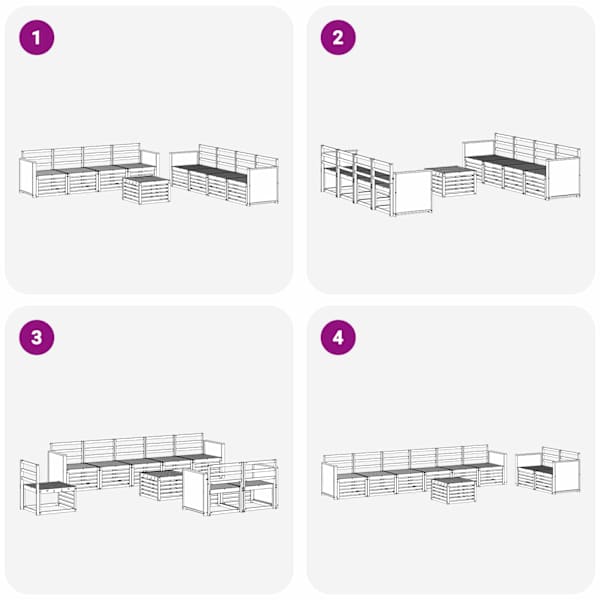 1

2

3

4