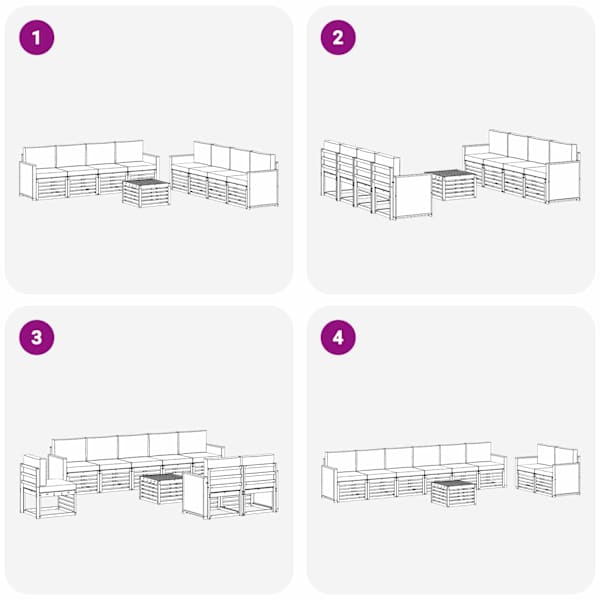 1

2

3

4