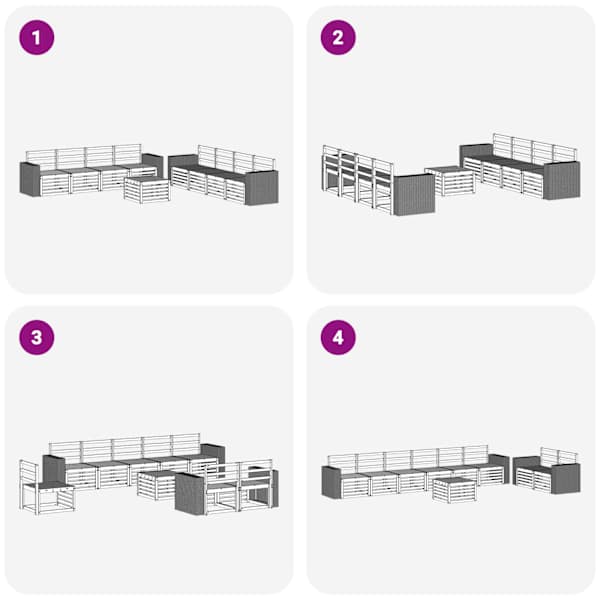 1

2

3

4