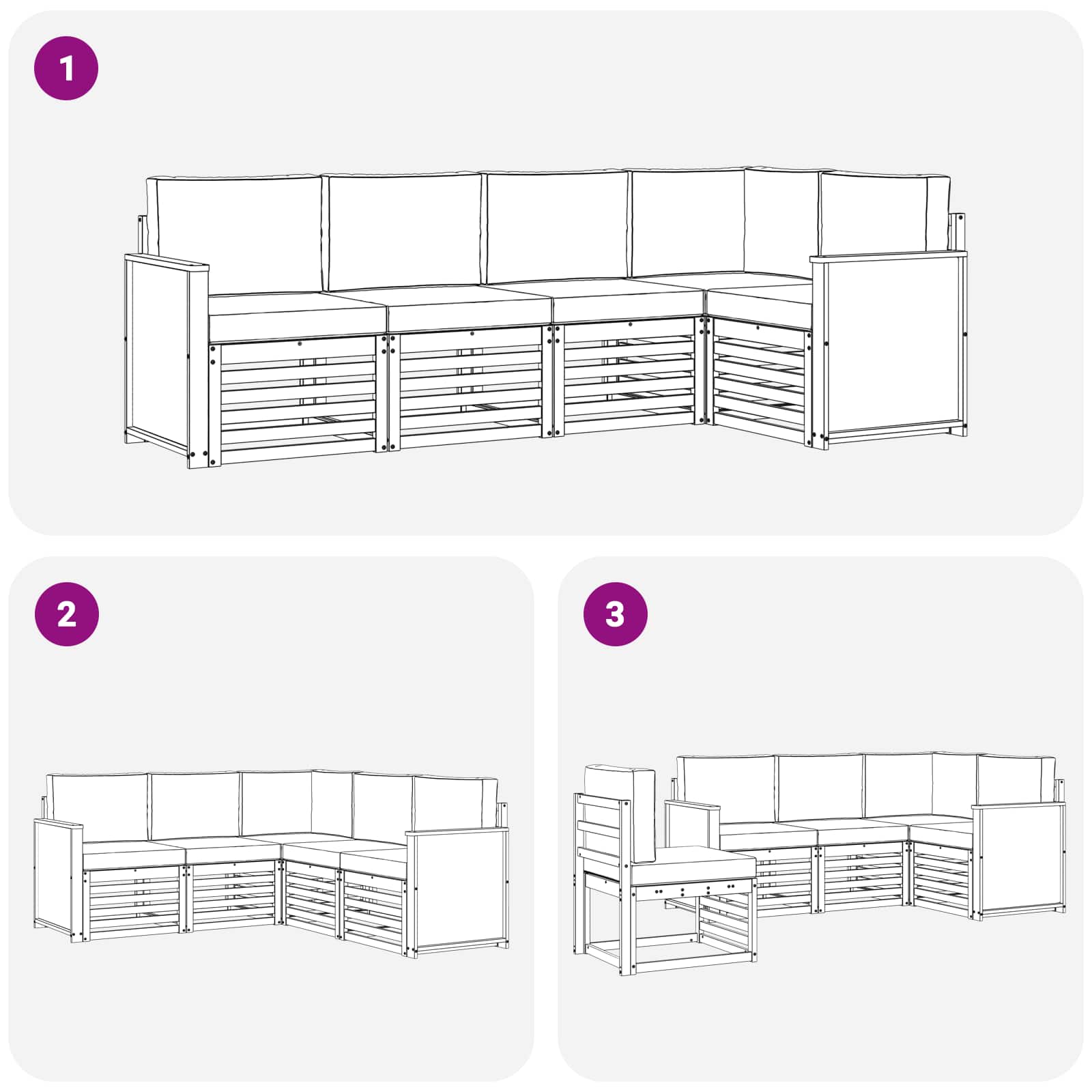 1

2

3