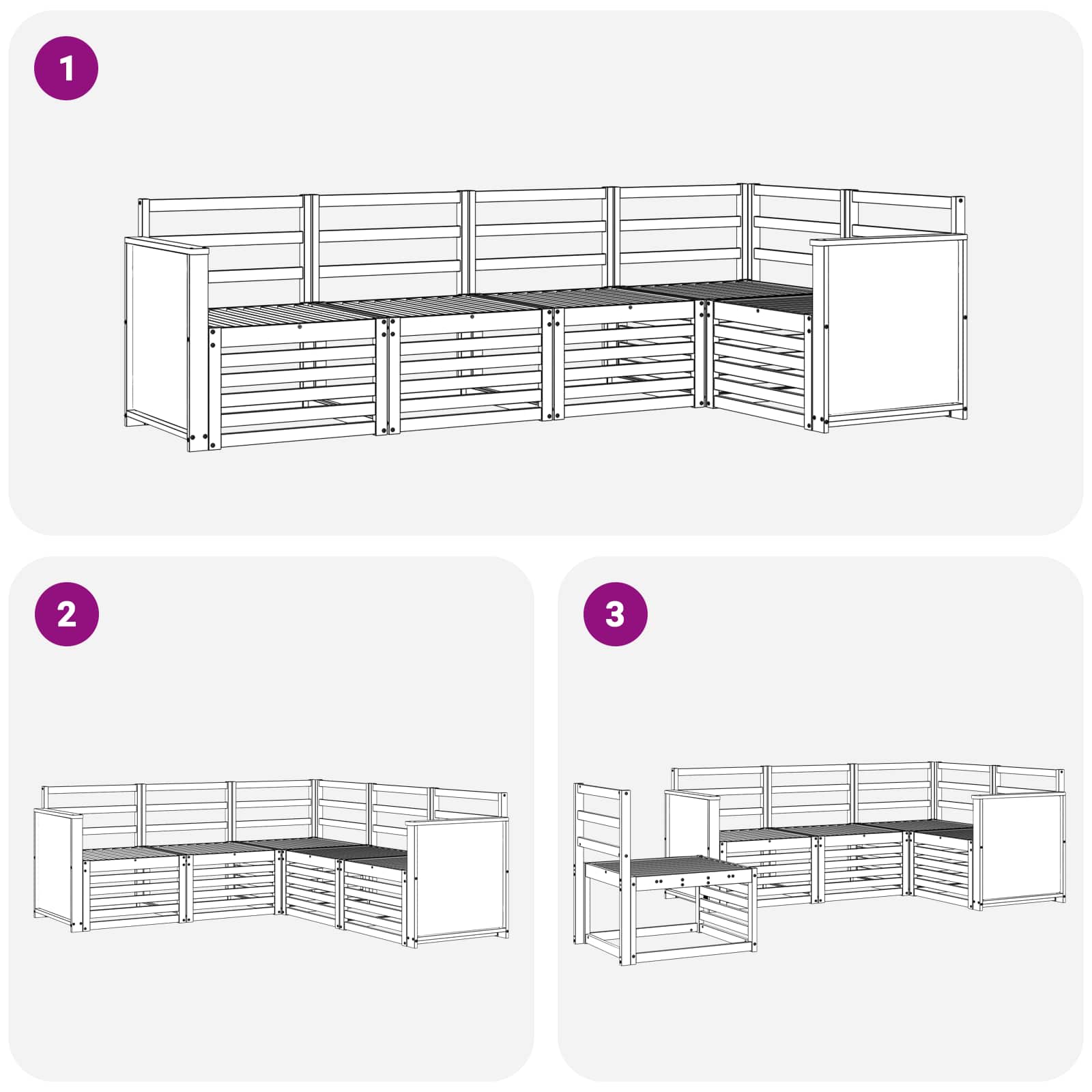 1

2

3