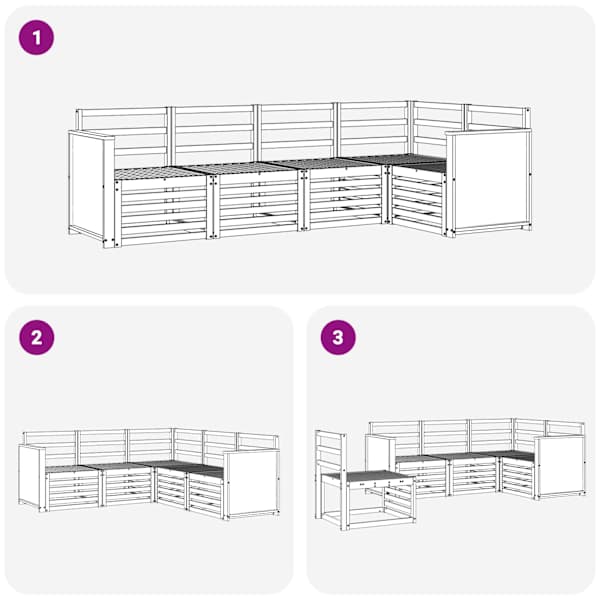 1

2

3