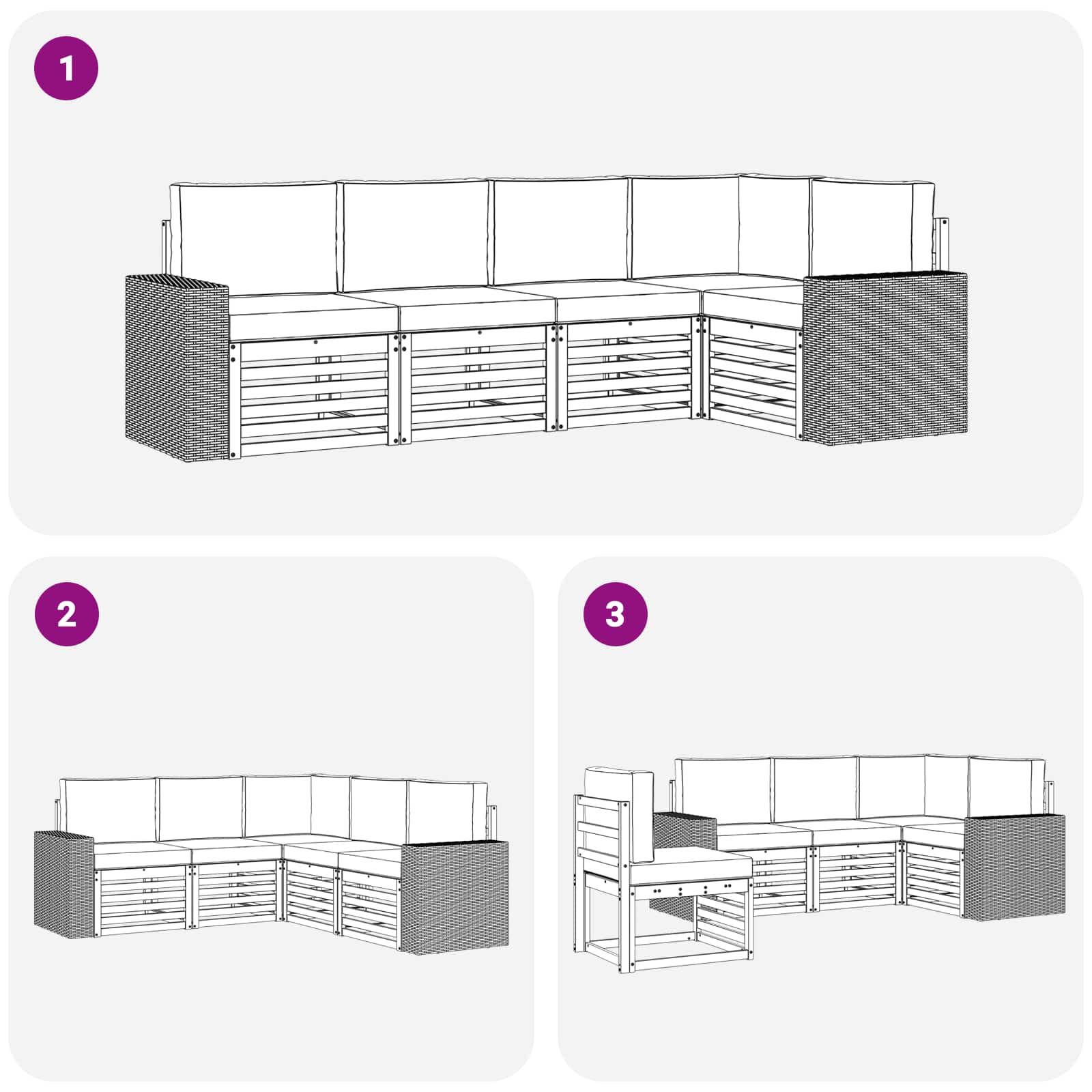 1

2

3