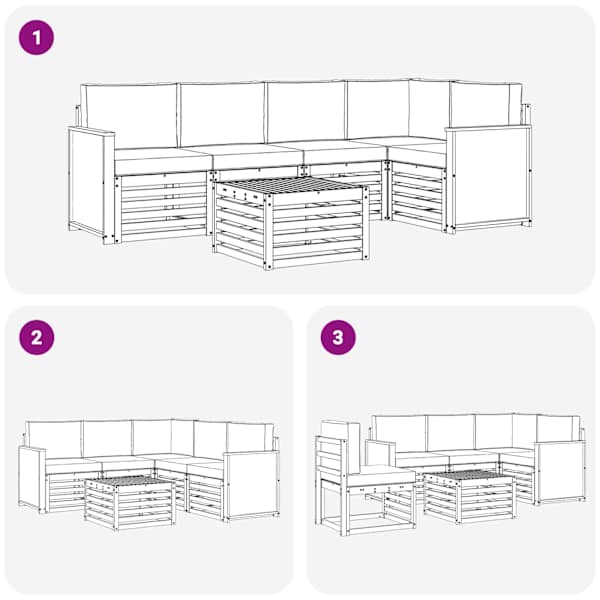 1

2

3