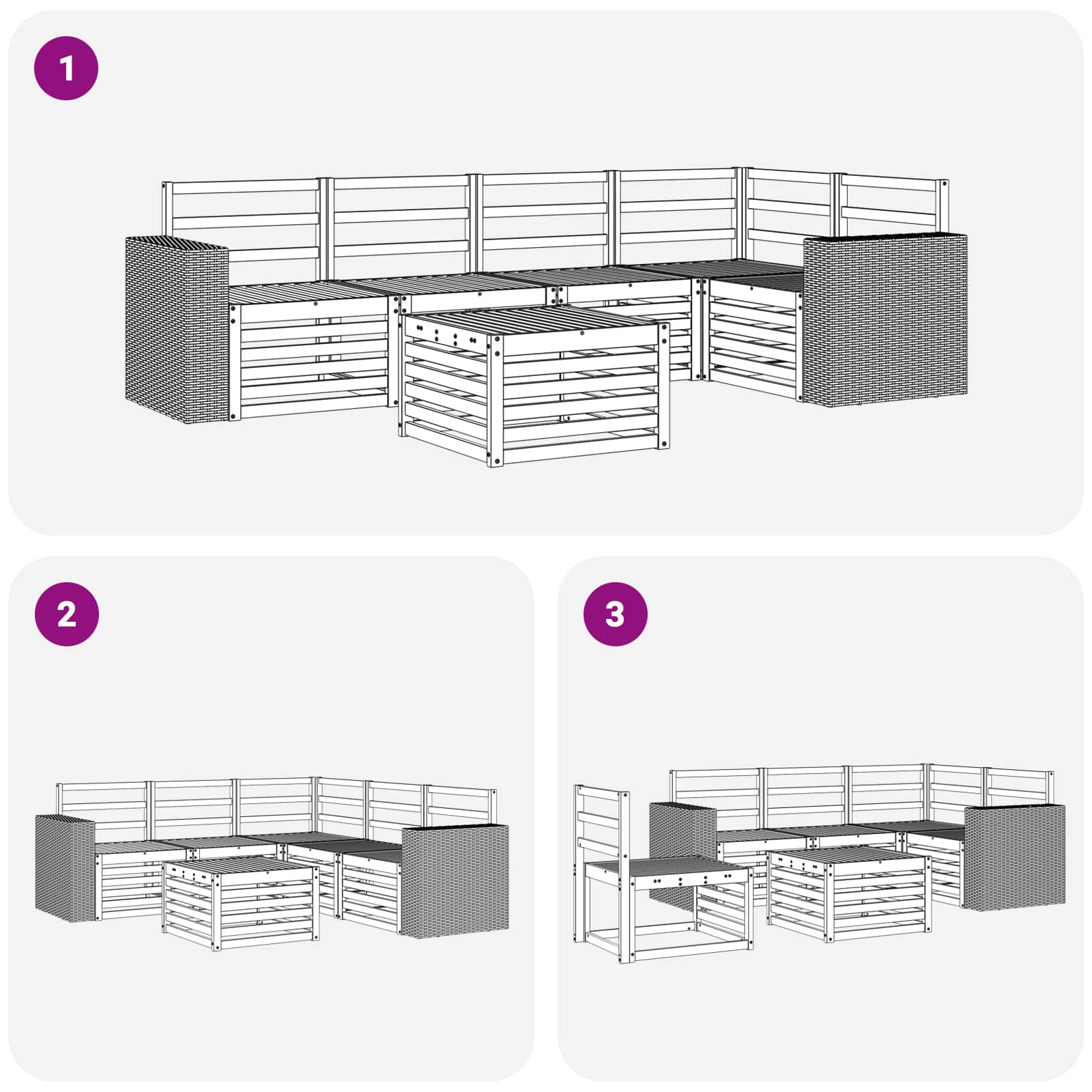 1

2

3