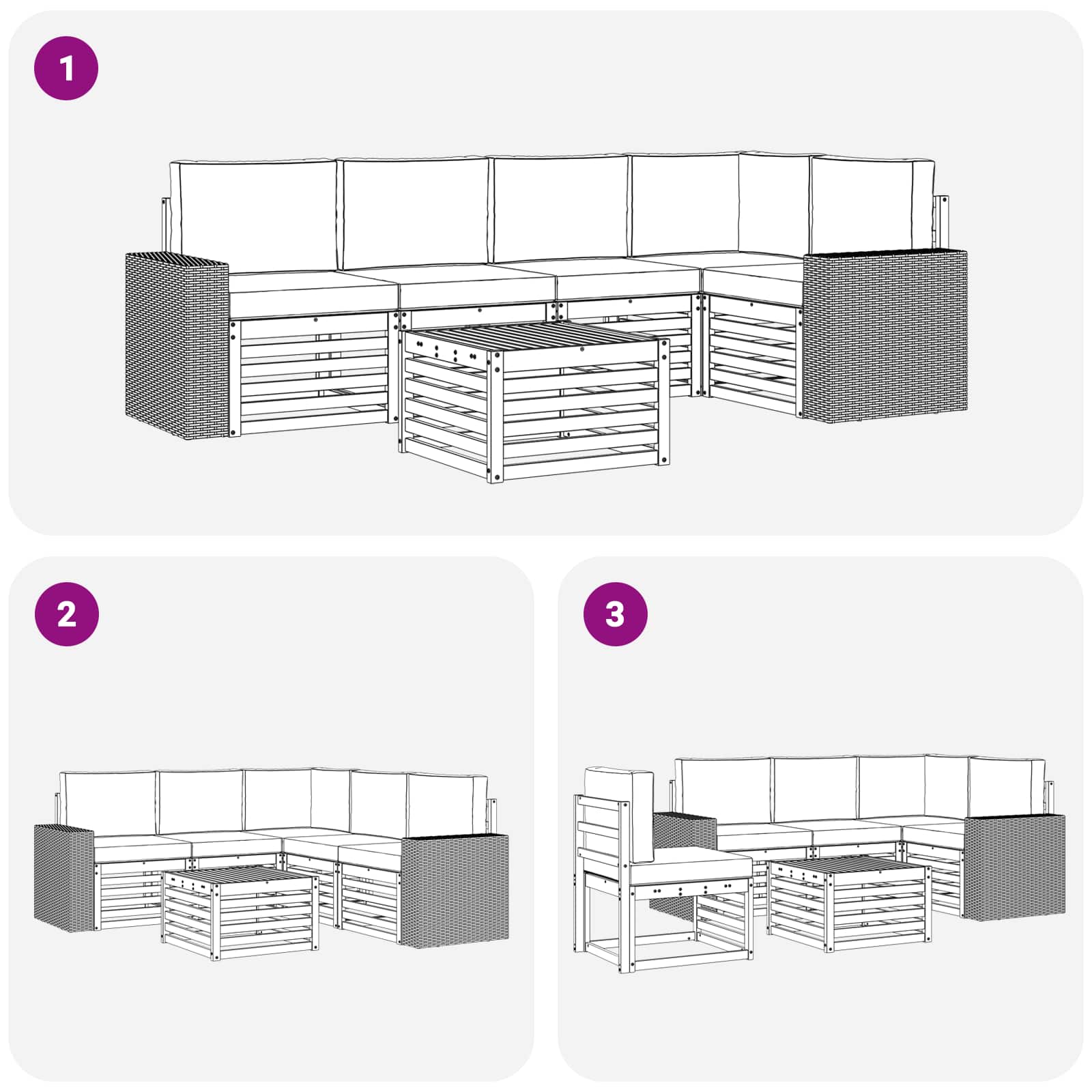 1

2

3