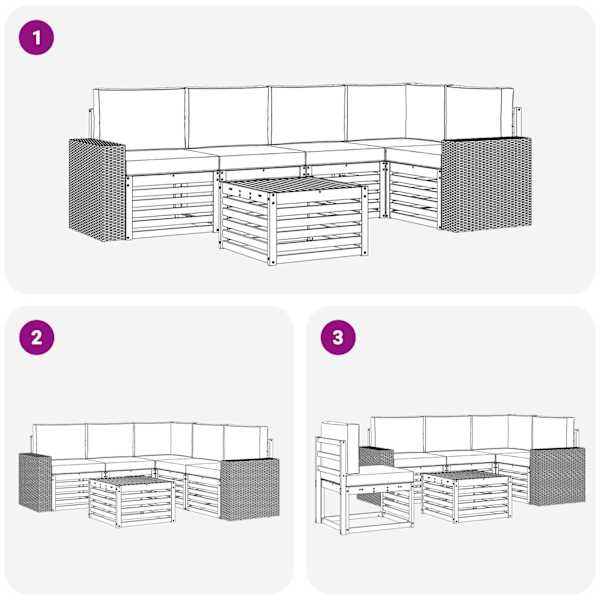 1

2

3