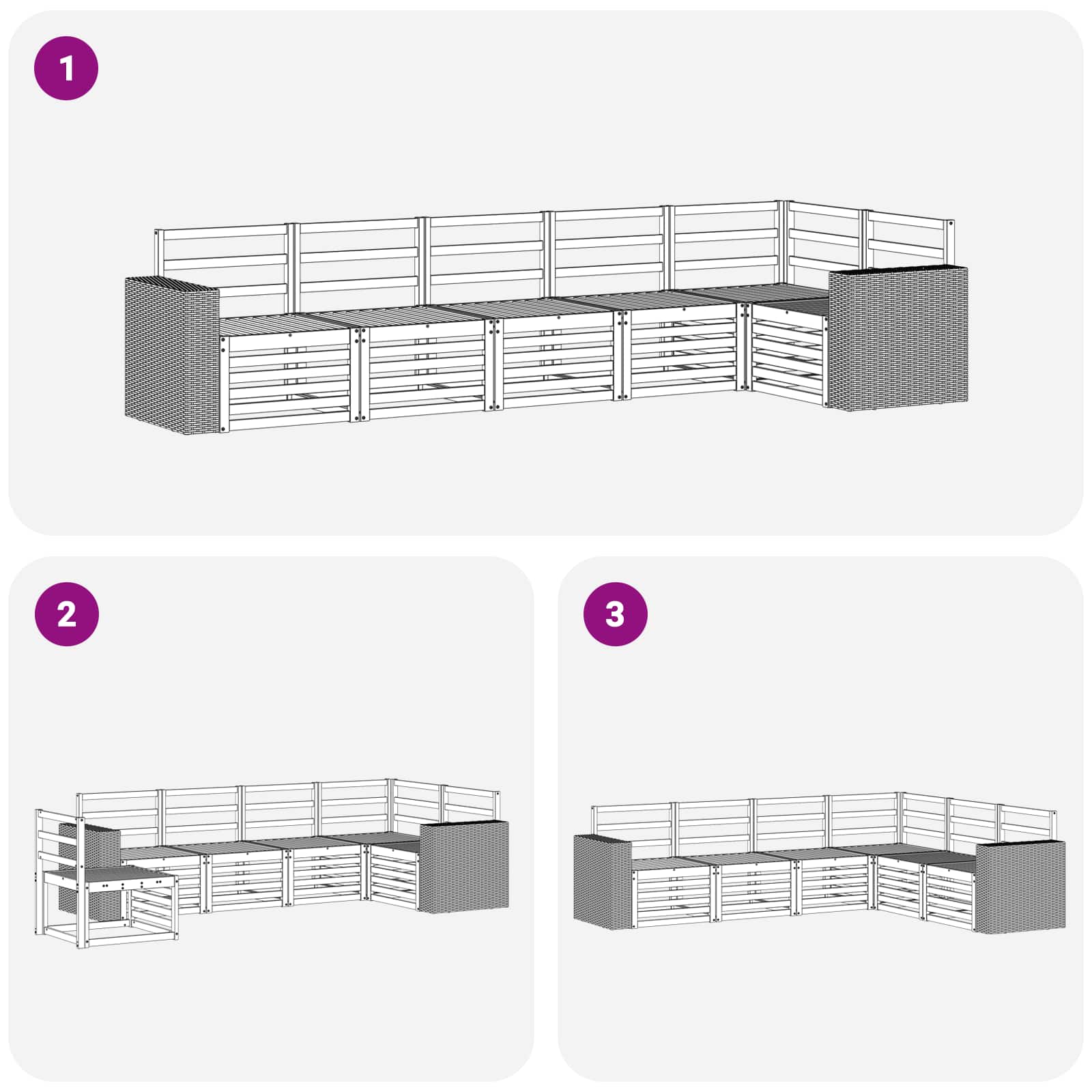 1

2

3