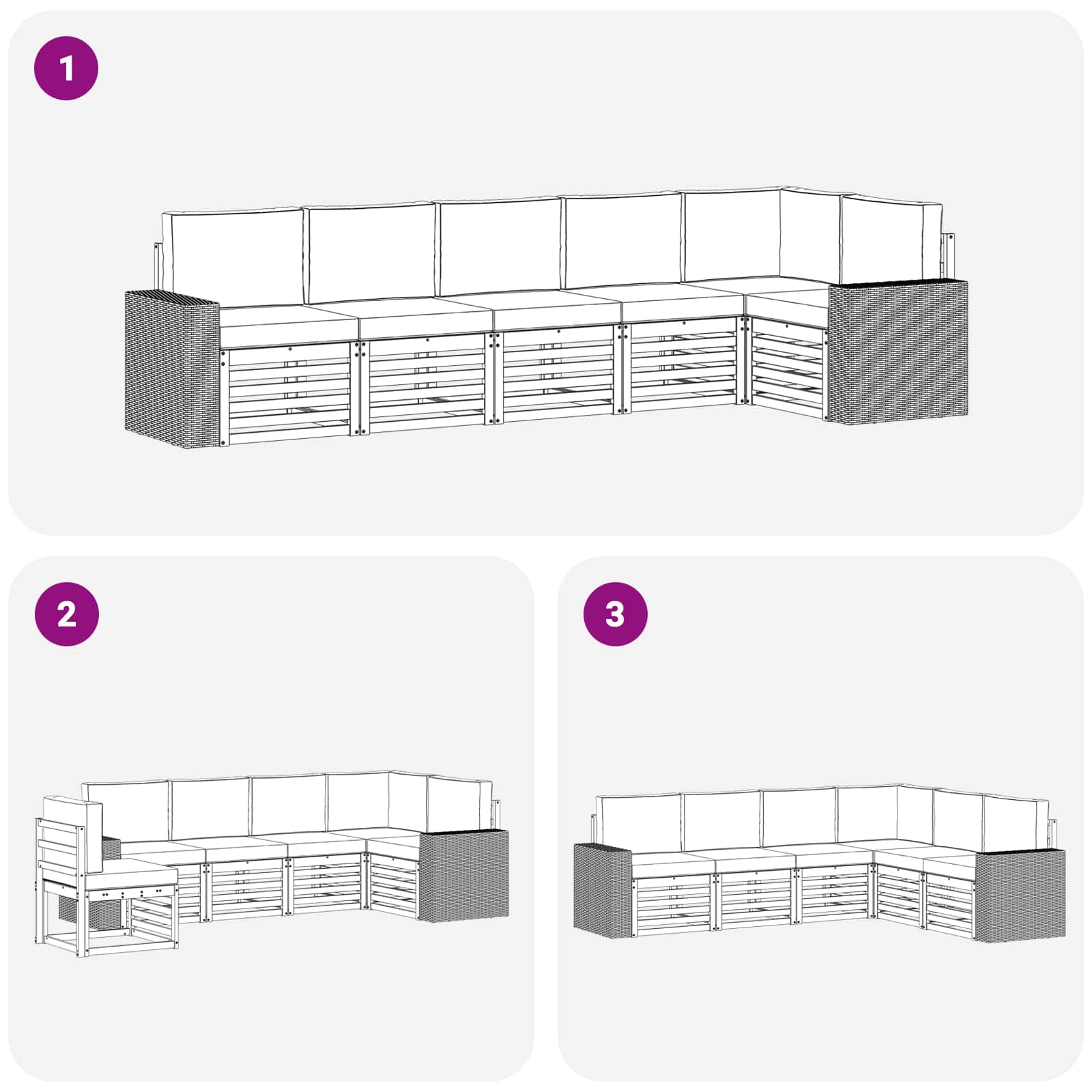 1

2

3