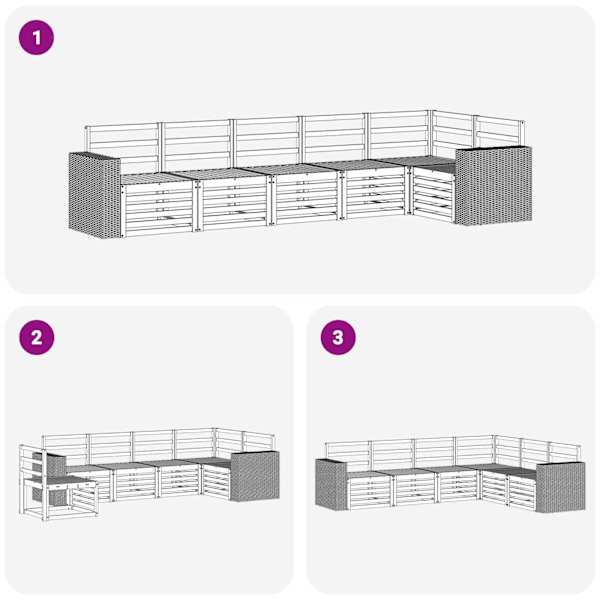 1

2

3