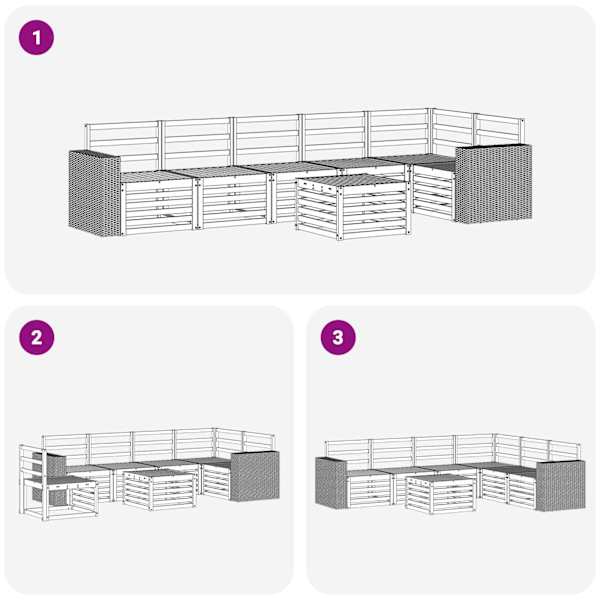 1

2

3