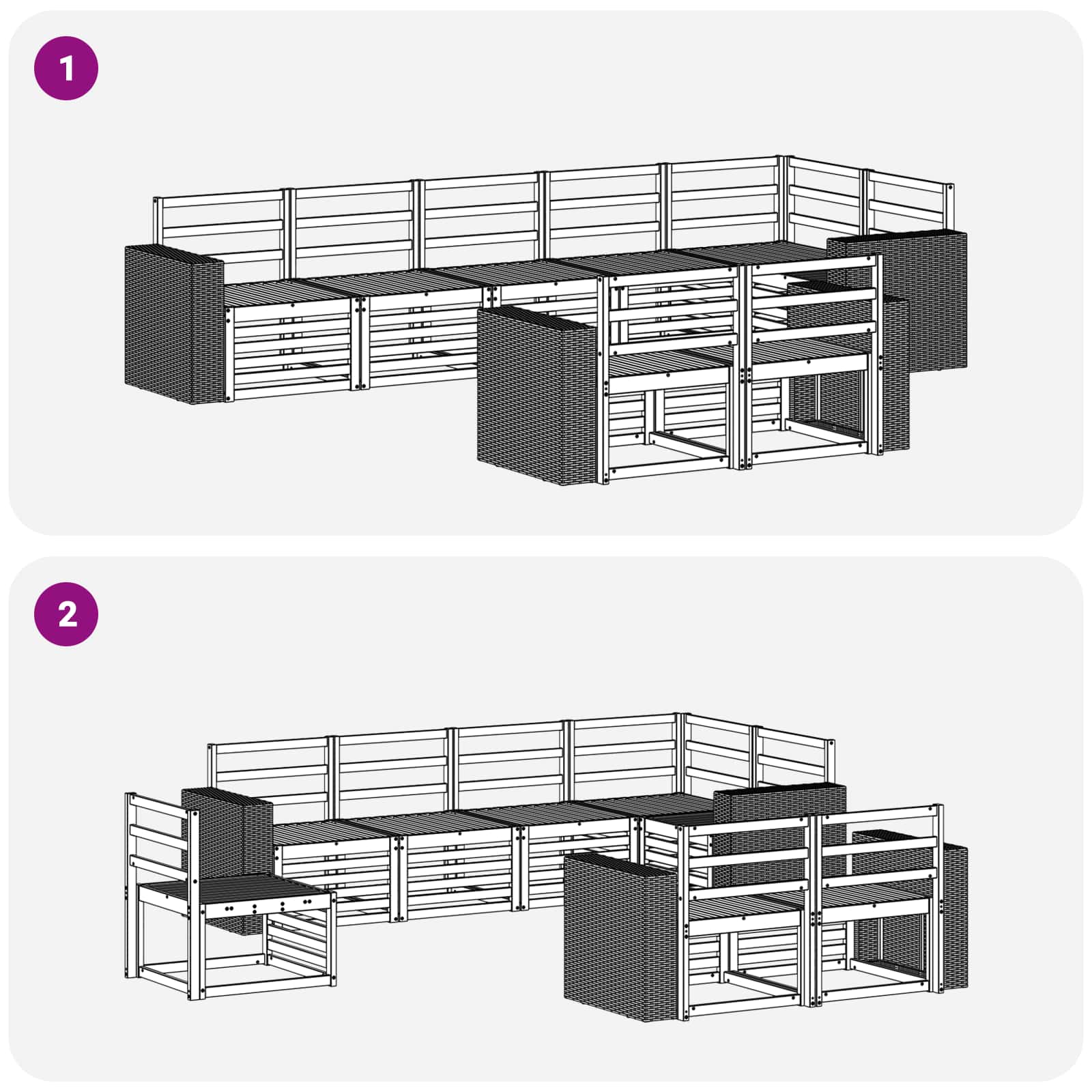 1

2