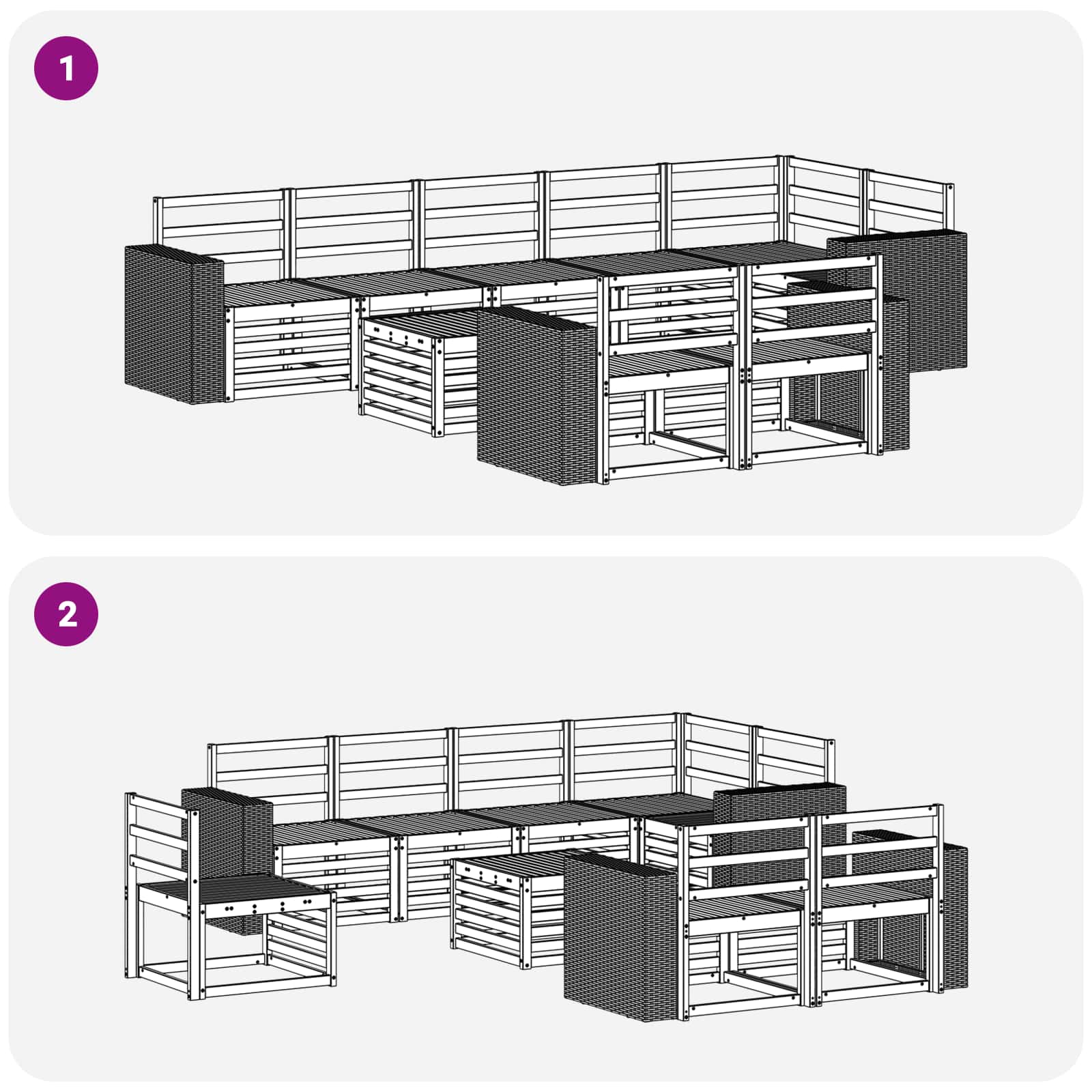 1

2