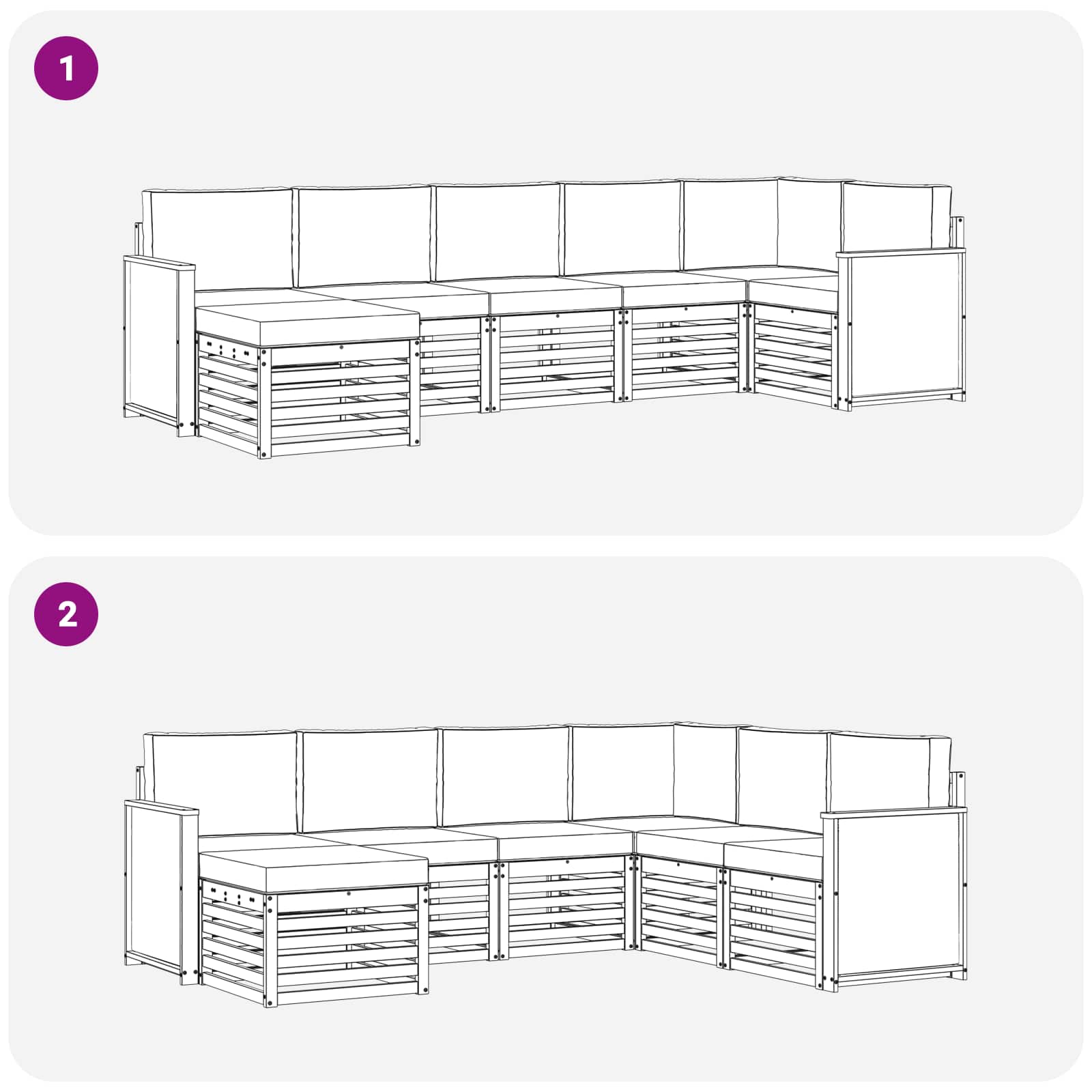 1

2