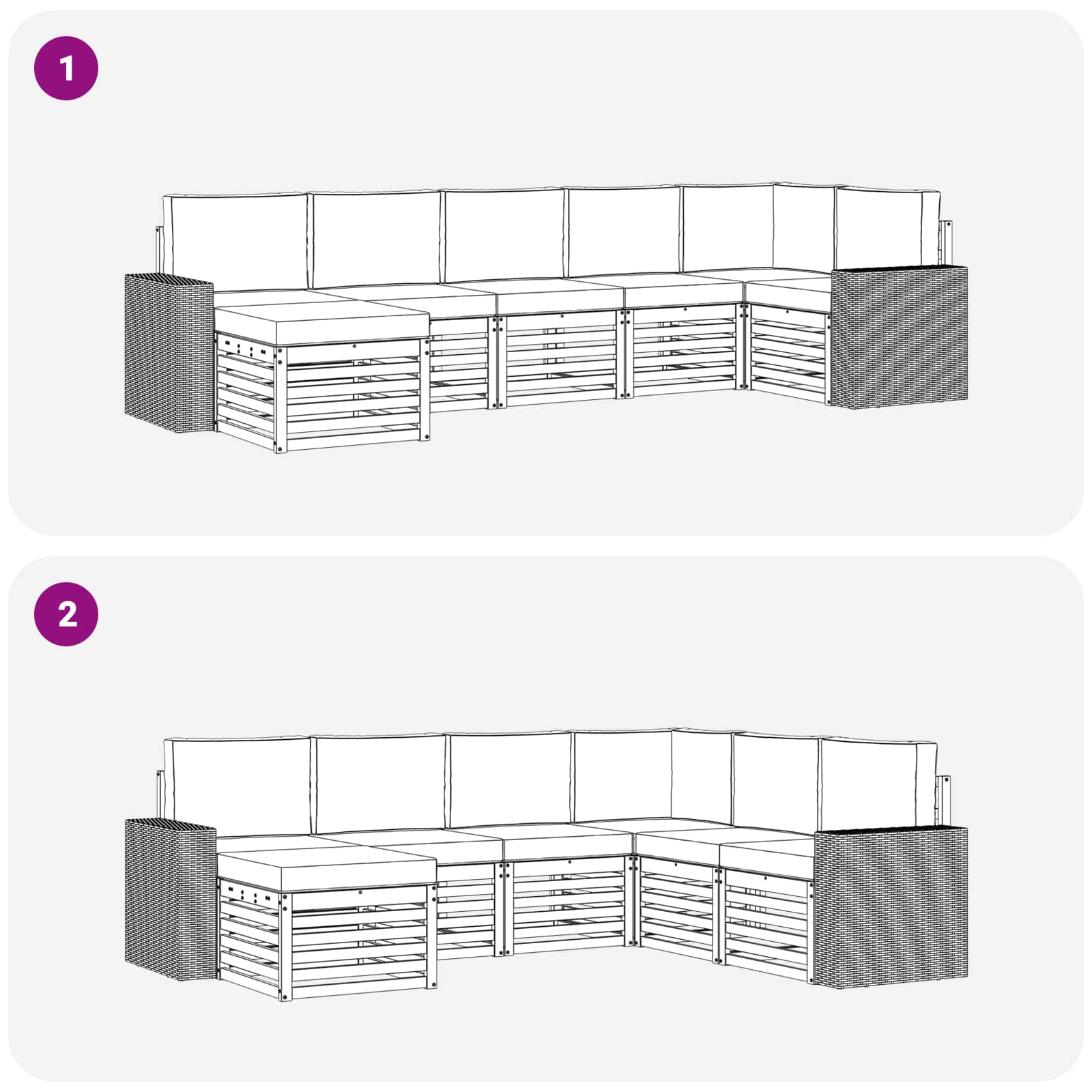 1

2