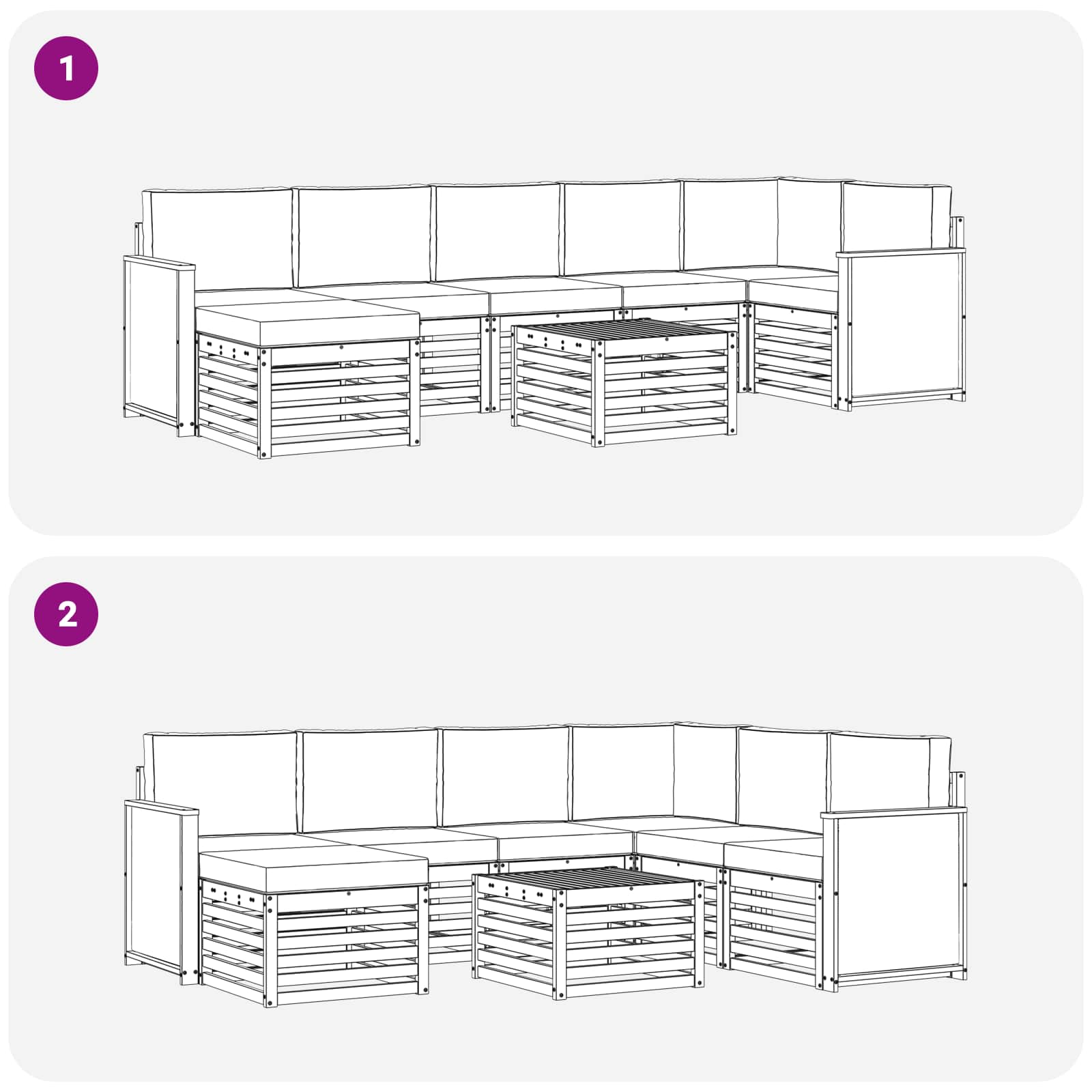 1

2