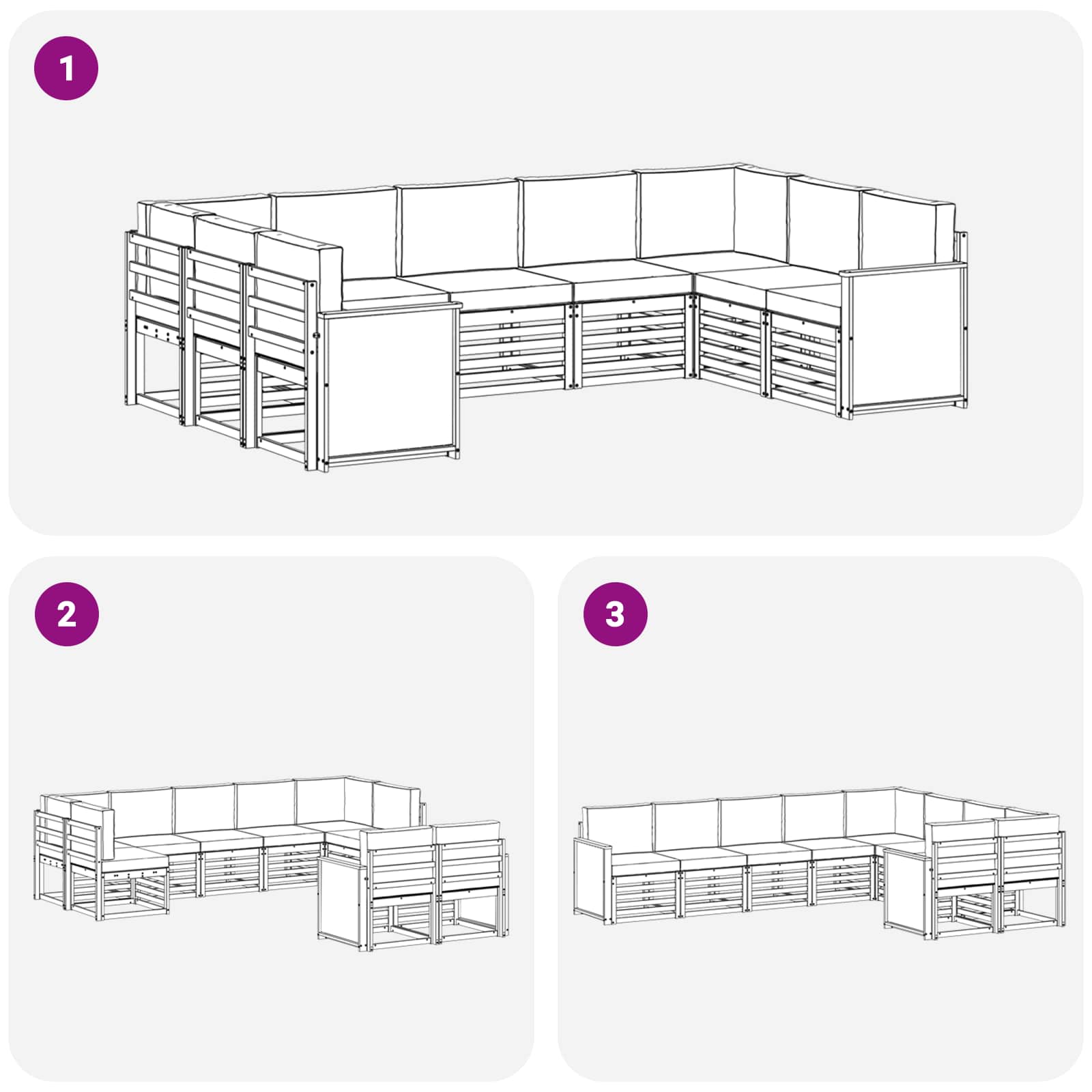 1

2

3