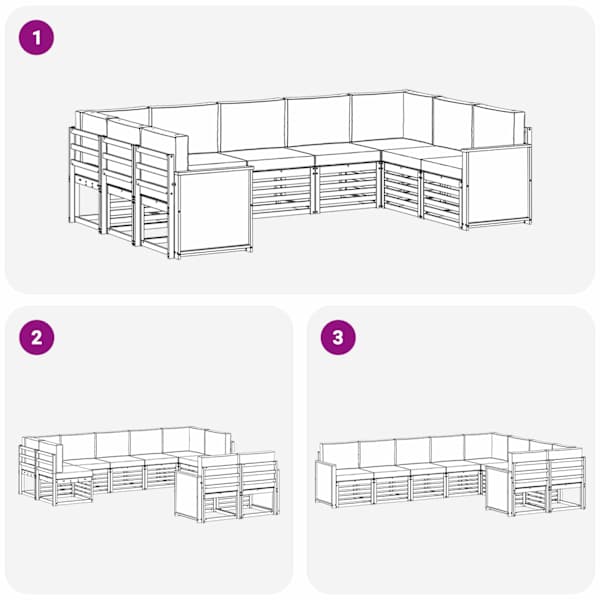 1

2

3