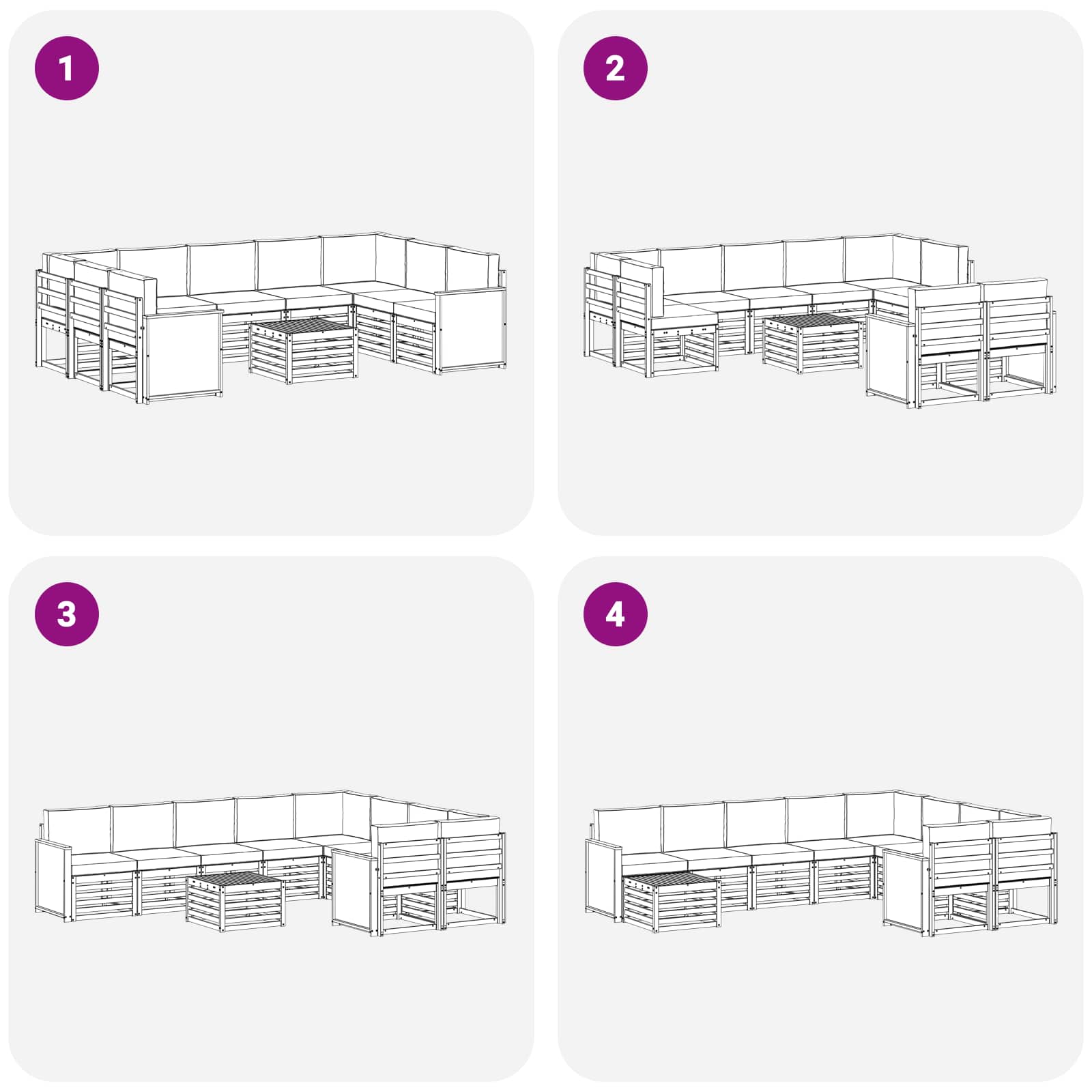 1

2

3

4