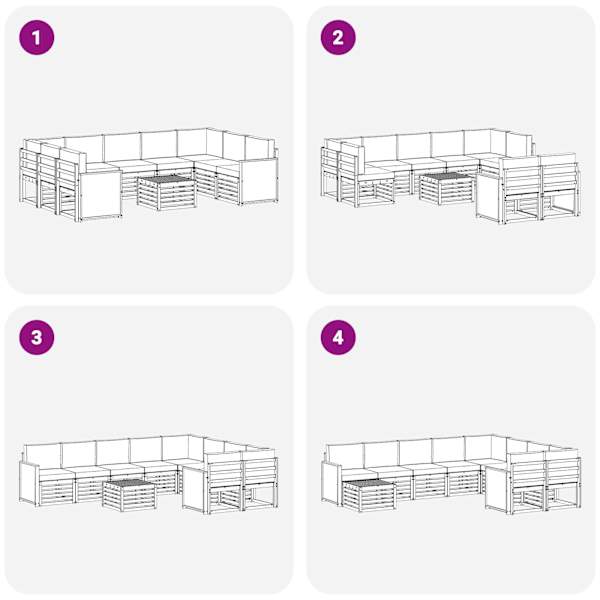 1

2

3

4