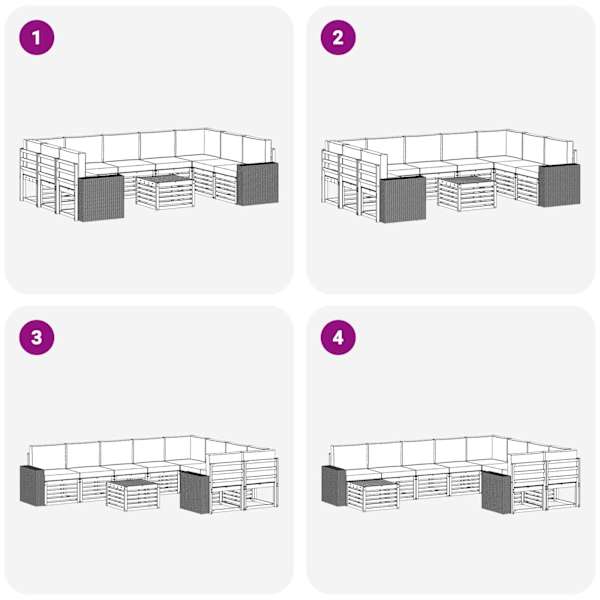 1

2

3

4