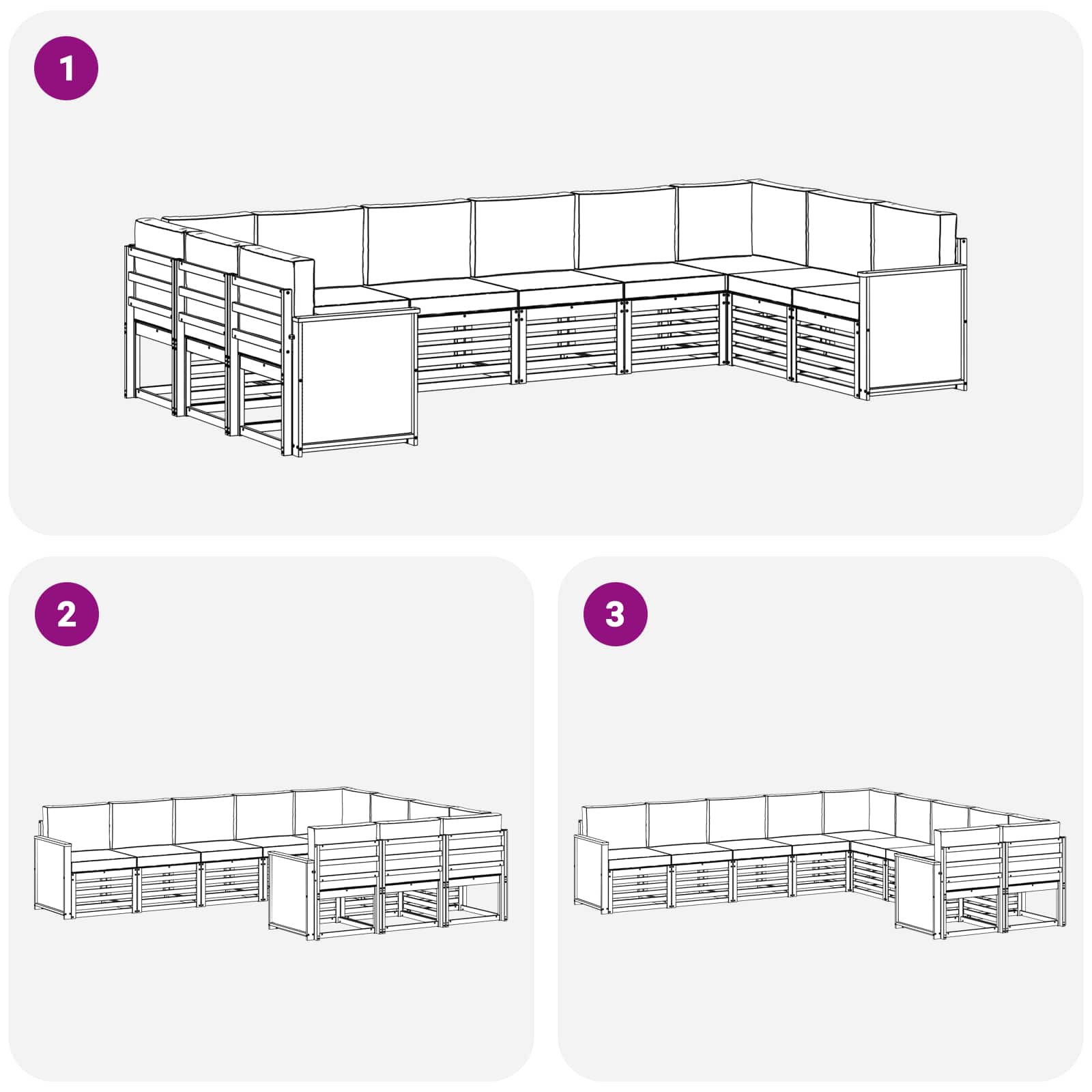 1

2

3